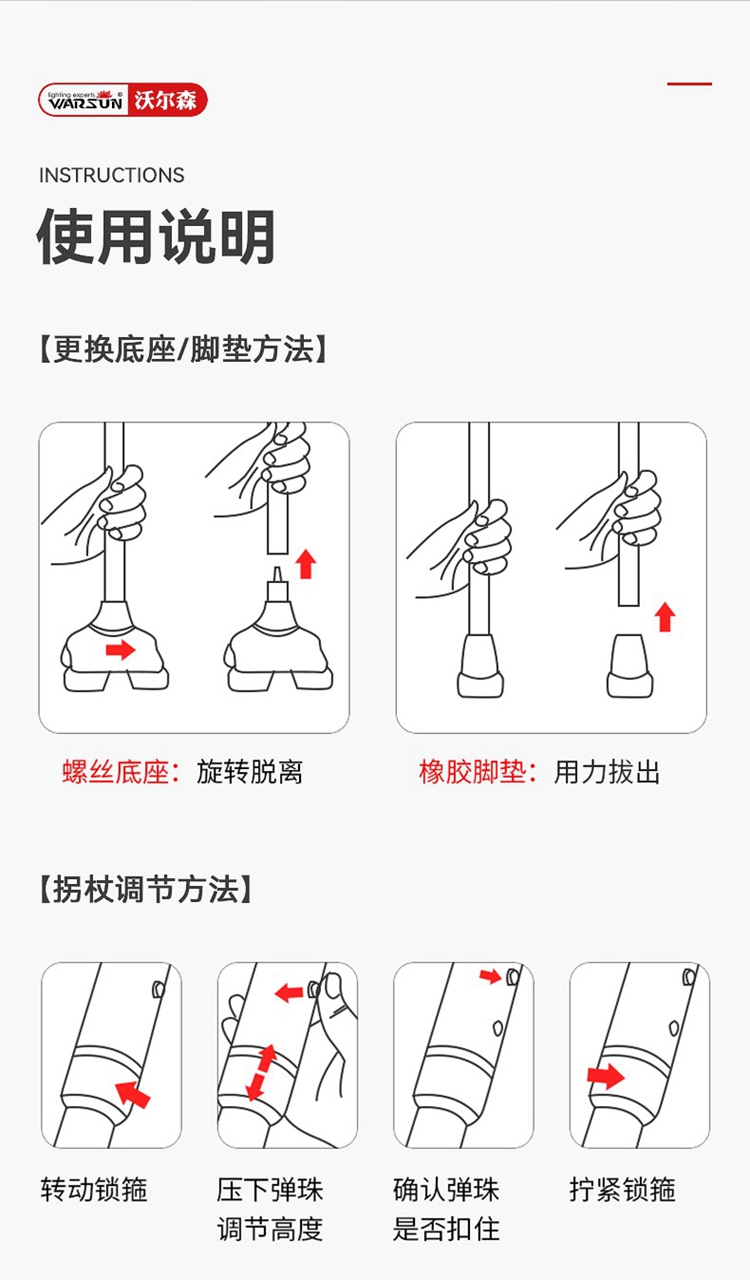 lighting experts
WARSUN 沃尔森

INSTRUCTIONS

使用说明

【更换底座/脚垫方法】

螺丝底座：旋转脱离

橡胶脚垫：用力拔出

【拐杖调节方法】

转动锁箍

压下弹珠 调节高度

确认弹珠 是否扣住

拧紧锁箍