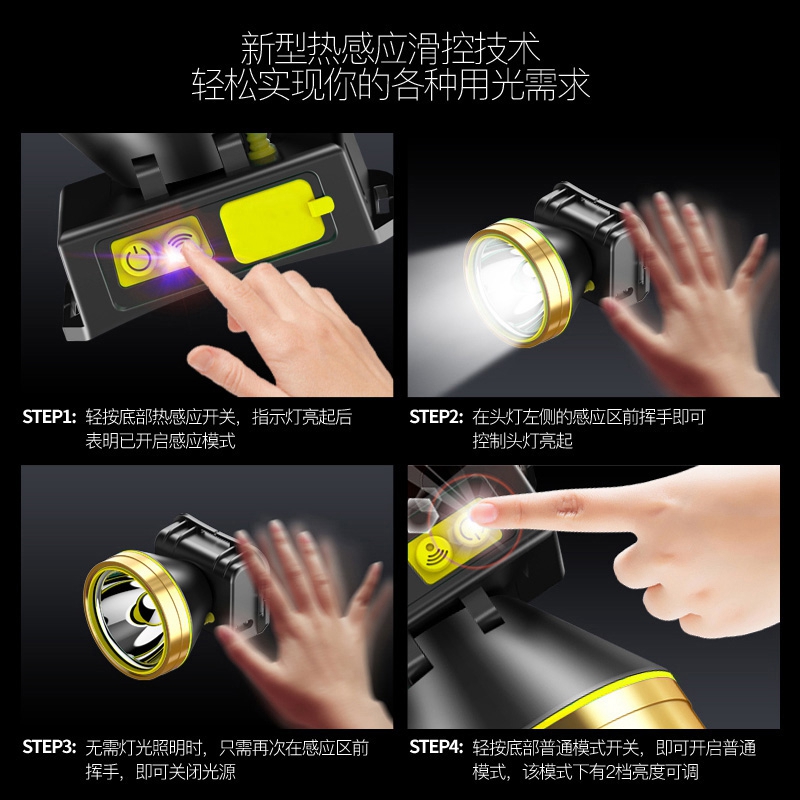 新型热感应滑控技术
轻松实现你的各种用光需求

STEP1: 轻按底部热感应开关，指示灯亮起后表明已开启感应模式

STEP2: 在头灯左侧的感应区前挥手即可控制头灯亮起

STEP3: 无需灯光照明时，只需再次在感应区前挥手，即可关闭光源

STEP4: 轻按底部普通模式开关，即可开启普通模式，该模式下有2档亮度可调