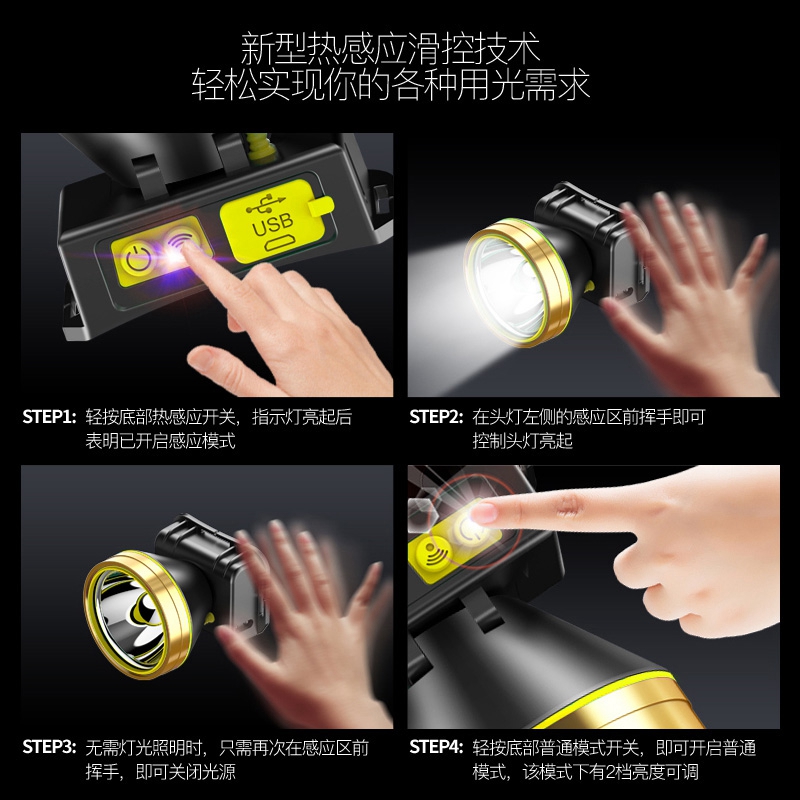 新型热感应滑控技术
轻松实现你的各种用光需求

USB

STEP1: 轻按底部热感应开关，指示灯亮起后表明已开启感应模式

STEP2: 在头灯左侧的感应区前挥手即可控制头灯亮起

STEP3: 无需灯光照明时，只需再次在感应区前挥手，即可关闭光源

STEP4: 轻按底部普通模式开关，即可开启普通模式，该模式下有2档亮度可调