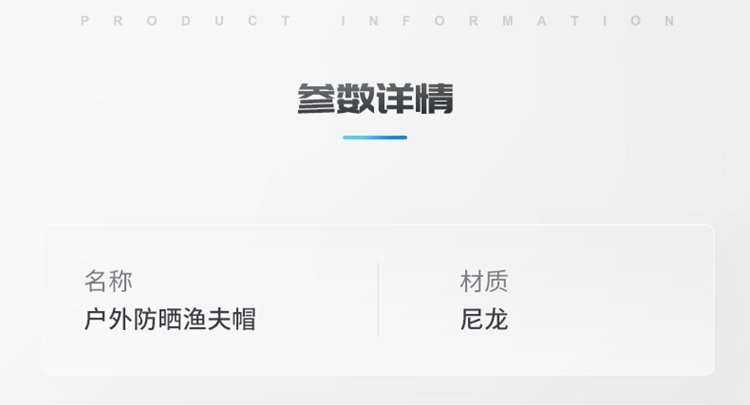 PRODUCT INFORMATION

参数详情

名称
户外防晒渔夫帽

材质
尼龙