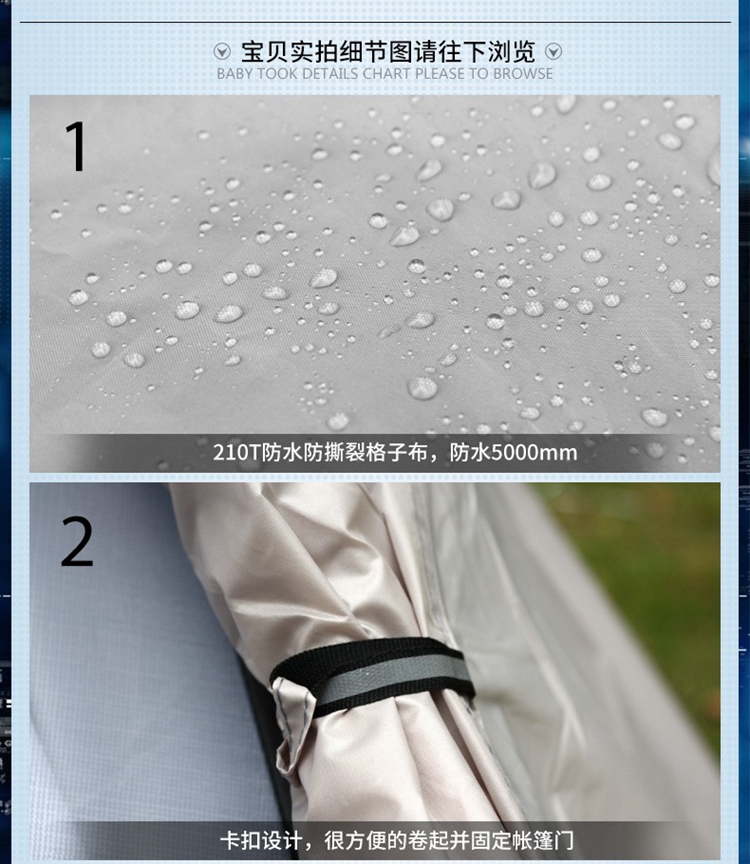 宝贝实拍细节图请往下浏览
BABY TOOK DETAILS CHART PLEASE TO BROWSE

1

210T防水防撕裂格子布，防水5000mm

2

卡扣设计，很方便的卷起并固定帐篷门