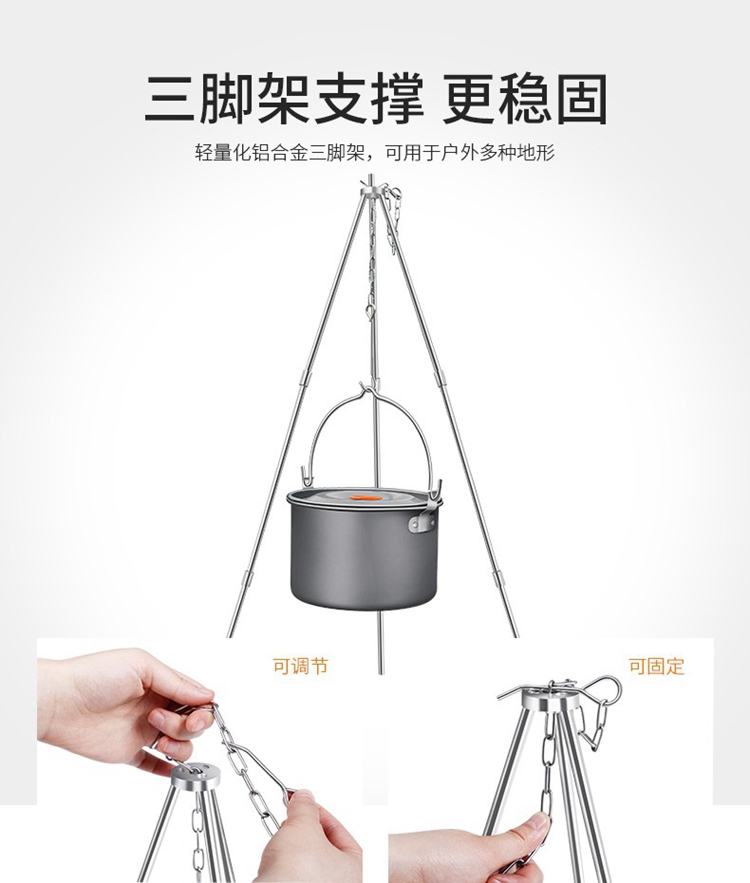 三脚架支撑 更稳固

轻量化铝合金三脚架，可用于户外多种地形

可调节

可固定