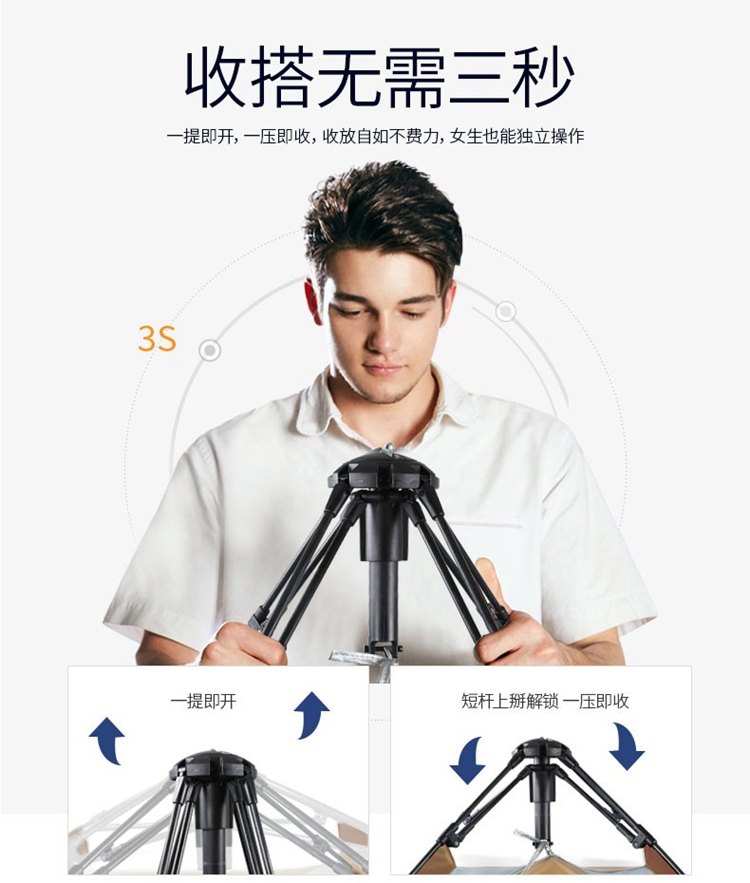 收搭无需三秒

一提即开，一压即收，收放自如不费力，女生也能独立操作

3S

一提即开

短杆上掰解锁 一压即收