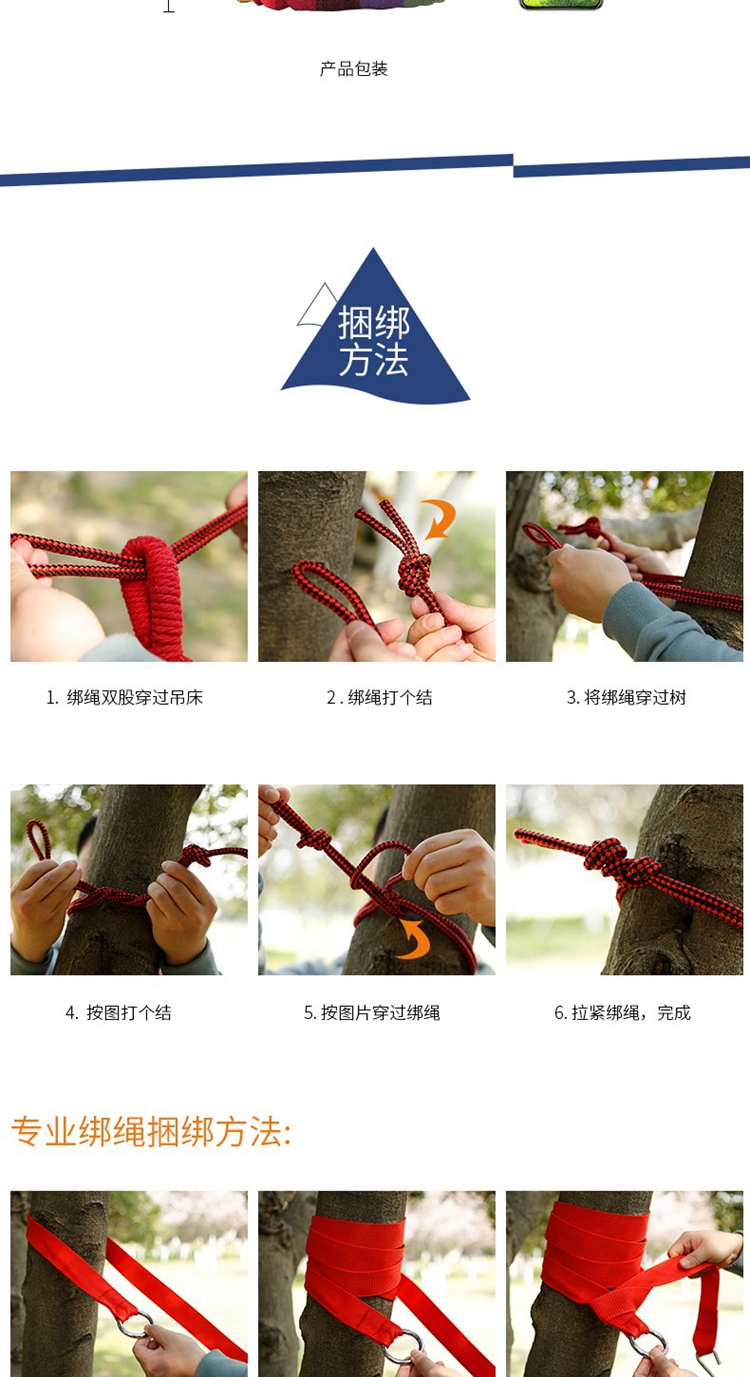 产品包装

捆绑方法

1. 绑绳双股穿过吊床

2 . 绑绳打个结

3. 将绑绳穿过树

4. 按图打个结

5. 按图片穿过绑绳

6. 拉紧绑绳，完成

专业绑绳捆绑方法: