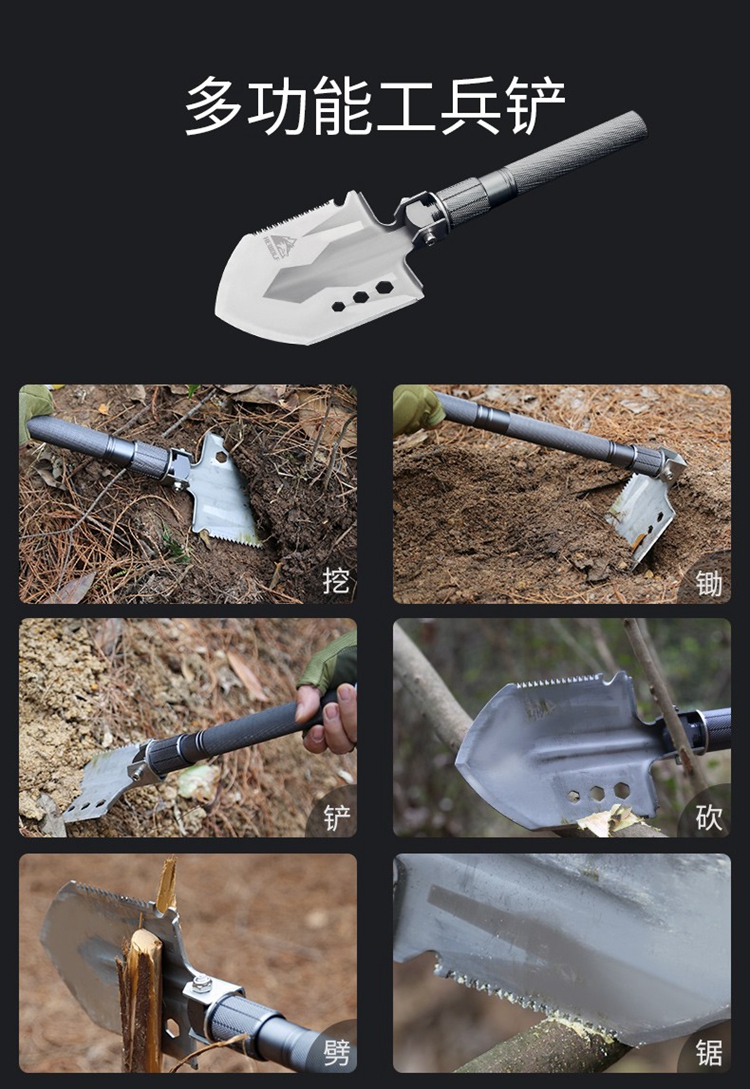 多功能工兵铲

挖

锄

铲

砍

劈

锯