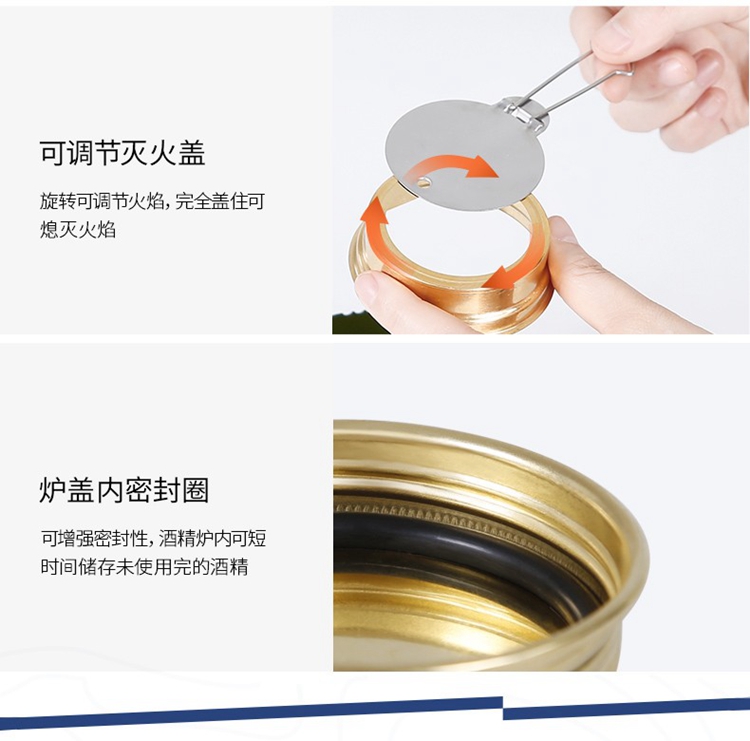 可调节灭火盖

旋转可调节火焰，完全盖住可熄灭火焰

炉盖内密封圈

可增强密封性，酒精炉内可短时间储存未使用完的酒精