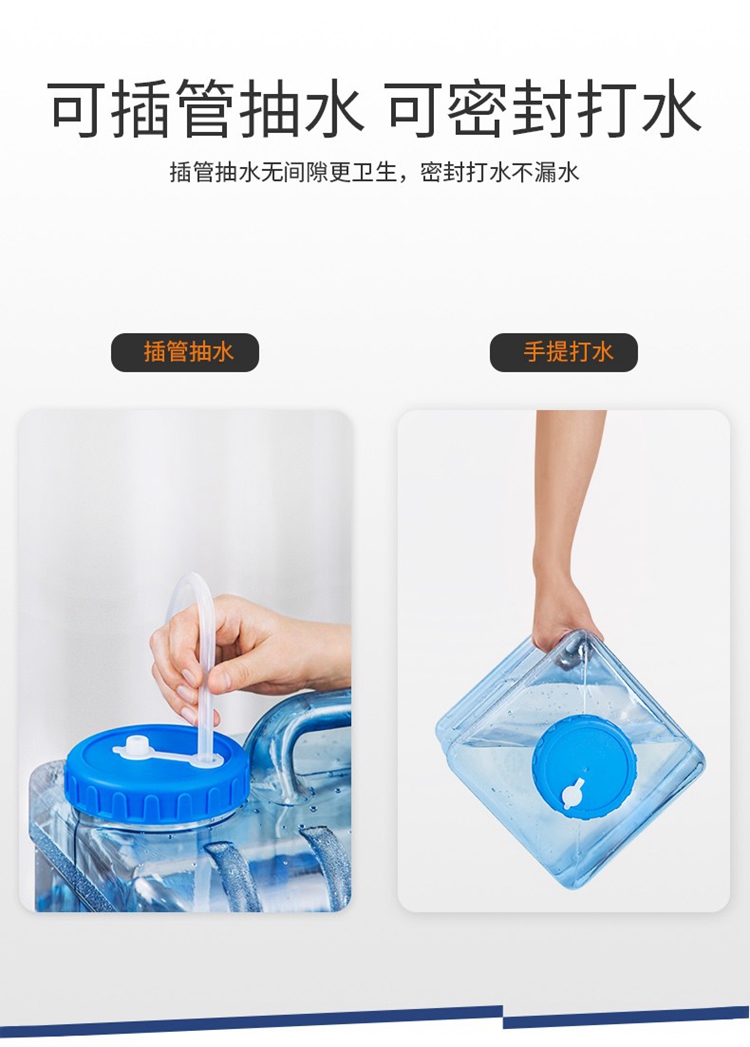 可插管抽水 可密封打水

插管抽水无间隙更卫生，密封打水不漏水

插管抽水

手提打水