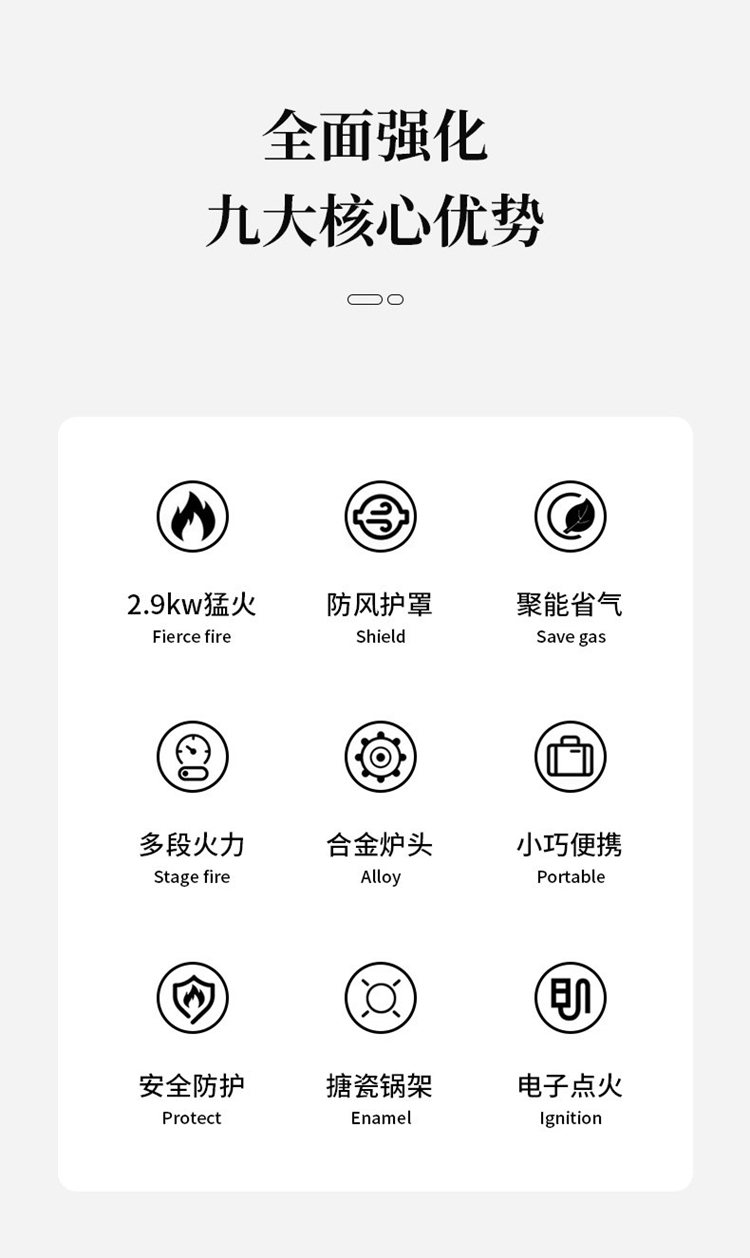 全面强化
九大核心优势

2.9kw猛火
Fierce fire

防风护罩
Shield

聚能省气
Save gas

多段火力
Stage fire

合金炉头
Alloy

小巧便携
Portable

安全防护
Protect

搪瓷锅架
Enamel

电子点火
Ignition