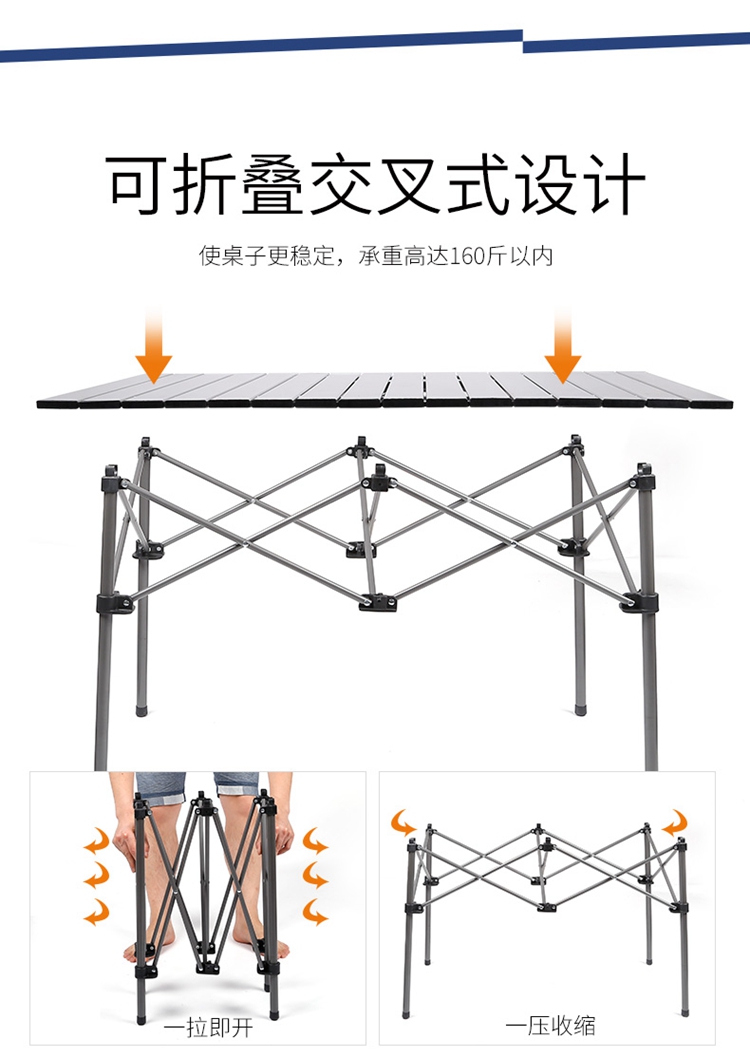 可折叠交叉式设计

使桌子更稳定，承重高达160斤以内

一拉即开

一压收缩