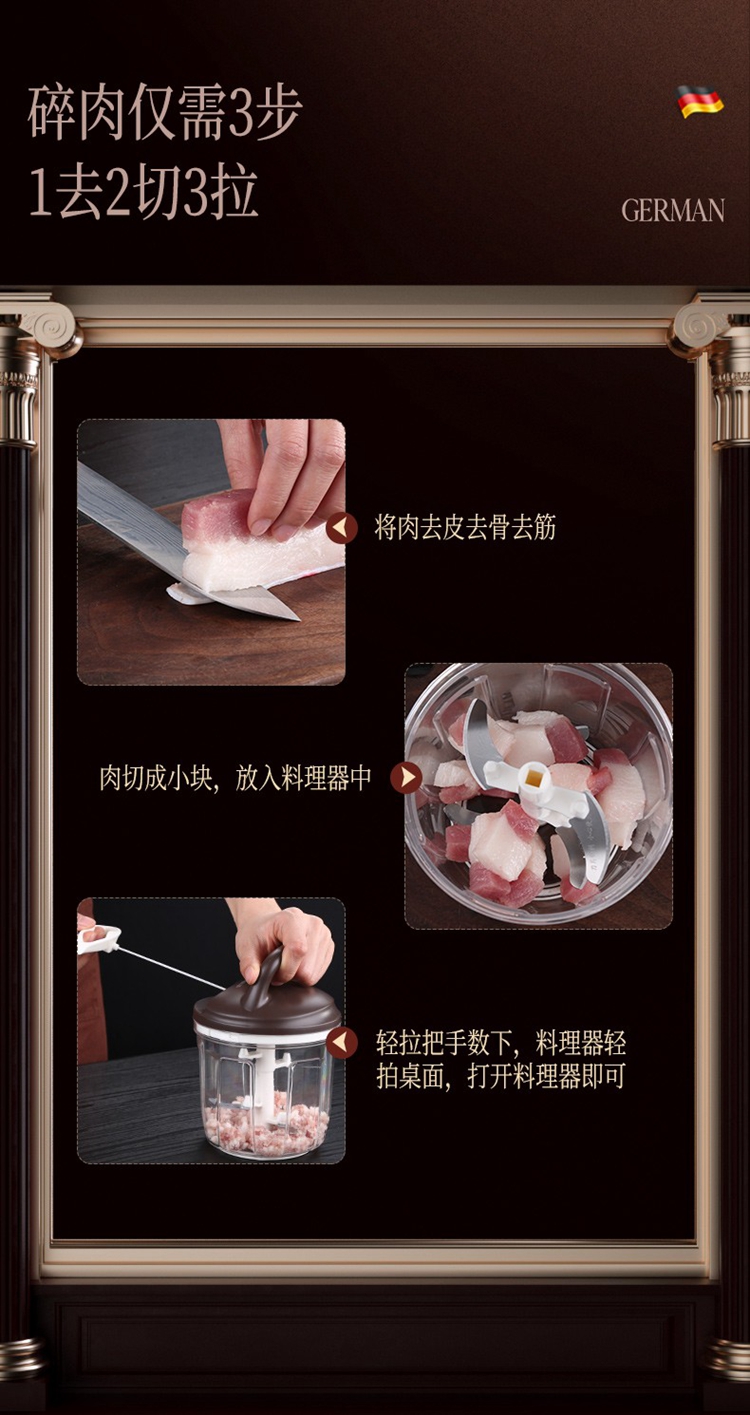 碎肉仅需3步
1去2切3拉

GERMAN

将肉去皮去骨去筋

肉切成小块，放入料理器中

轻拉把手数下，料理器轻拍桌面，打开料理器即可