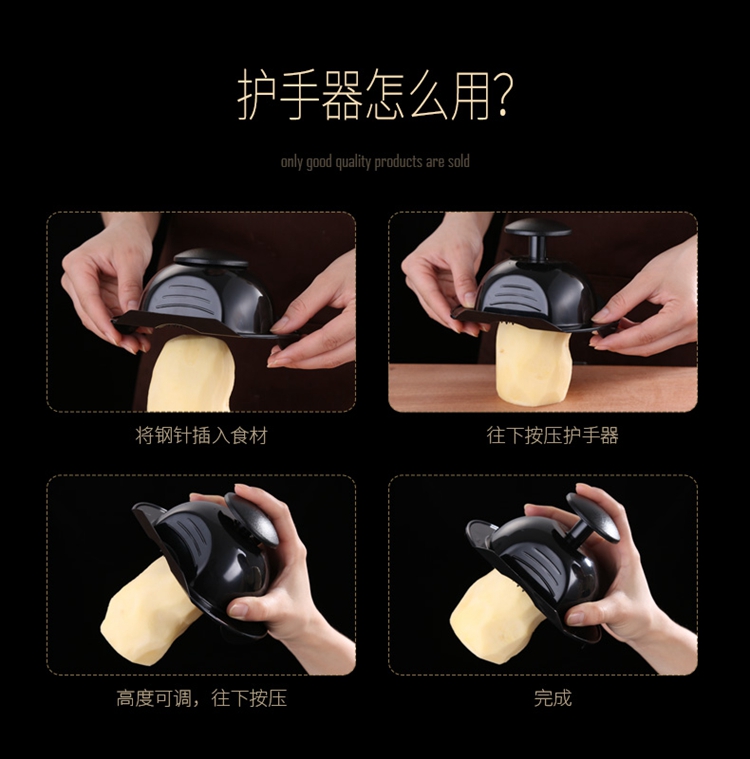 护手器怎么用?

only good quality products are sold

将钢针插入食材

往下按压护手器

高度可调，往下按压

完成