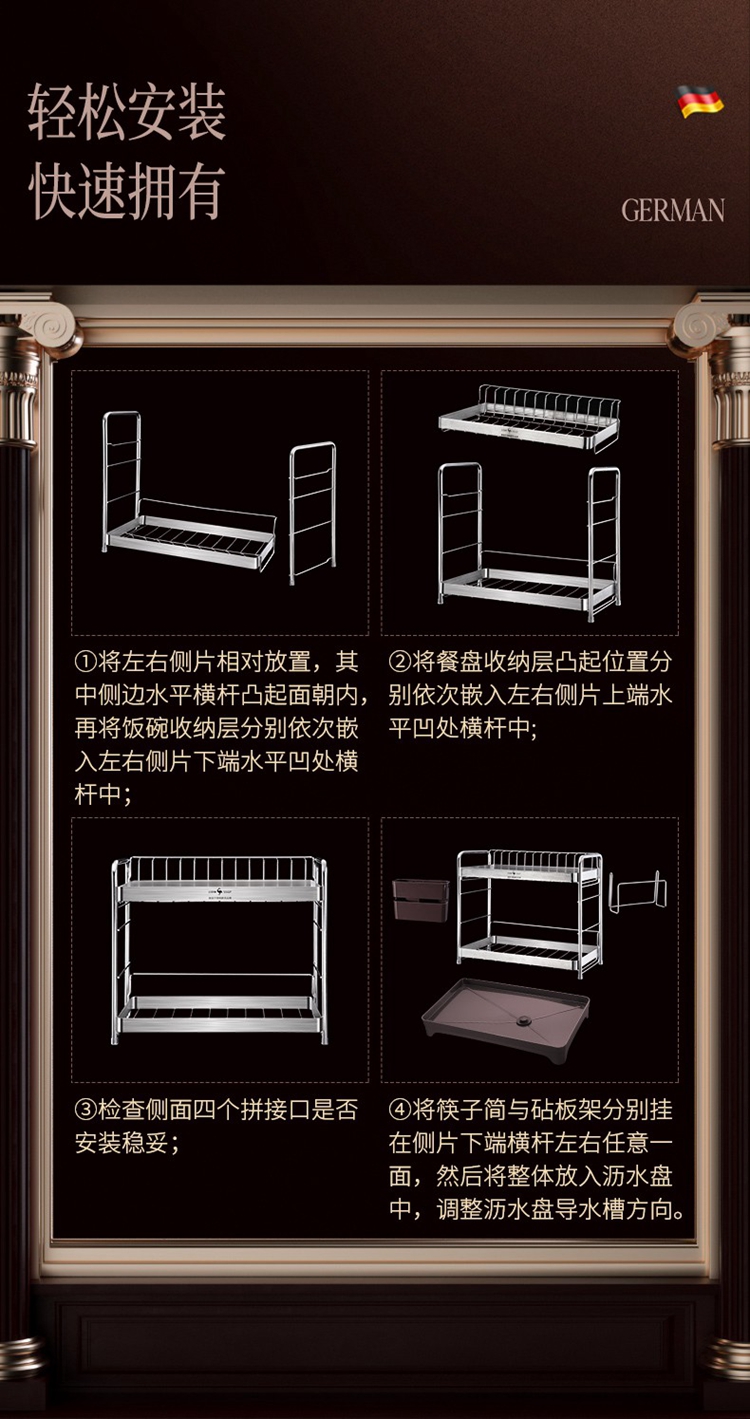 轻松安装
快速拥有

GERMAN

①将左右侧片相对放置，其中侧边水平横杆凸起面朝内，再将饭碗收纳层分别依次嵌入左右侧片下端水平凹处横杆中；

②将餐盘收纳层凸起位置分别依次嵌入左右侧片上端水平凹处横杆中；

③检查侧面四个拼接口是否安装稳妥；

④将筷子筒与砧板架分别挂在侧片下端横杆左右任意一面，然后将整体放入沥水盘中，调整沥水盘导水槽方向。