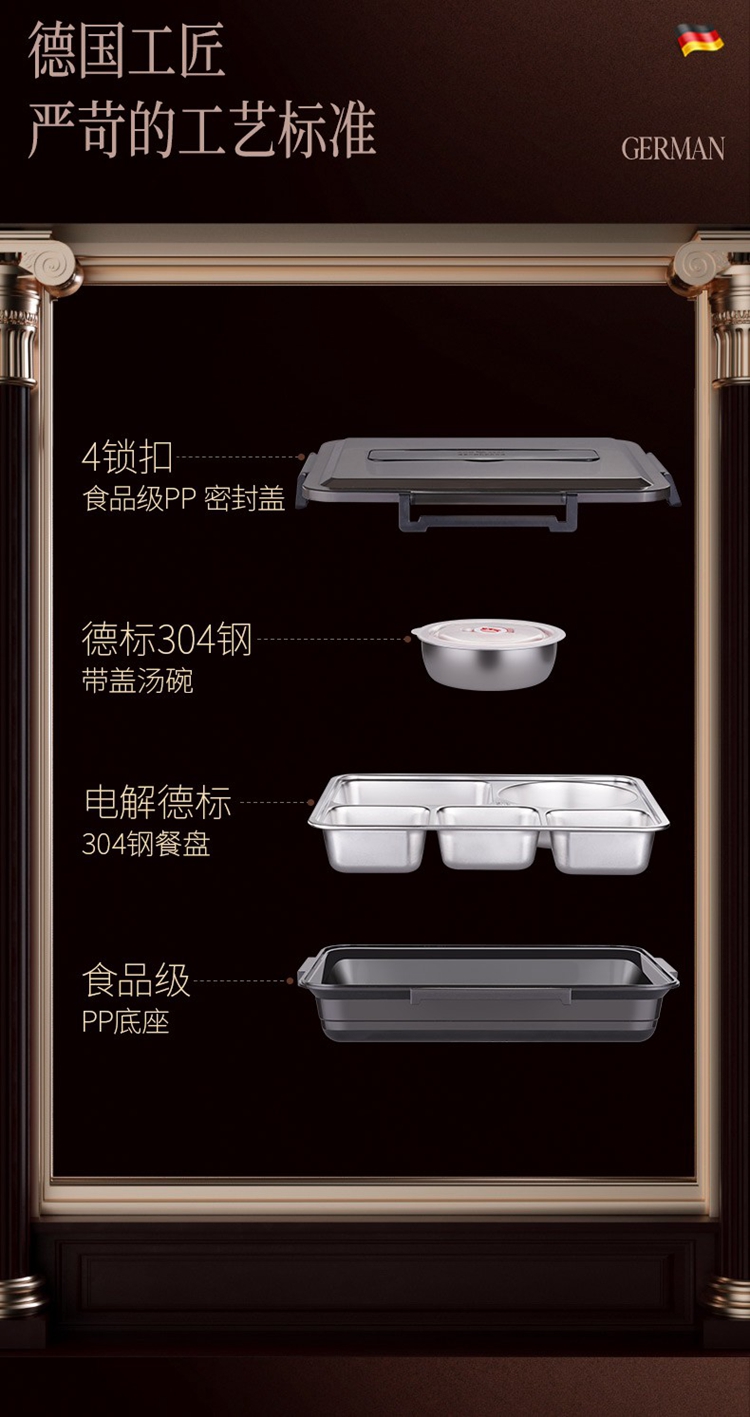 德国工匠
严苛的工艺标准

GERMAN

4锁扣
食品级PP 密封盖

德标304钢
带盖汤碗

电解德标
304钢餐盘

食品级
PP底座