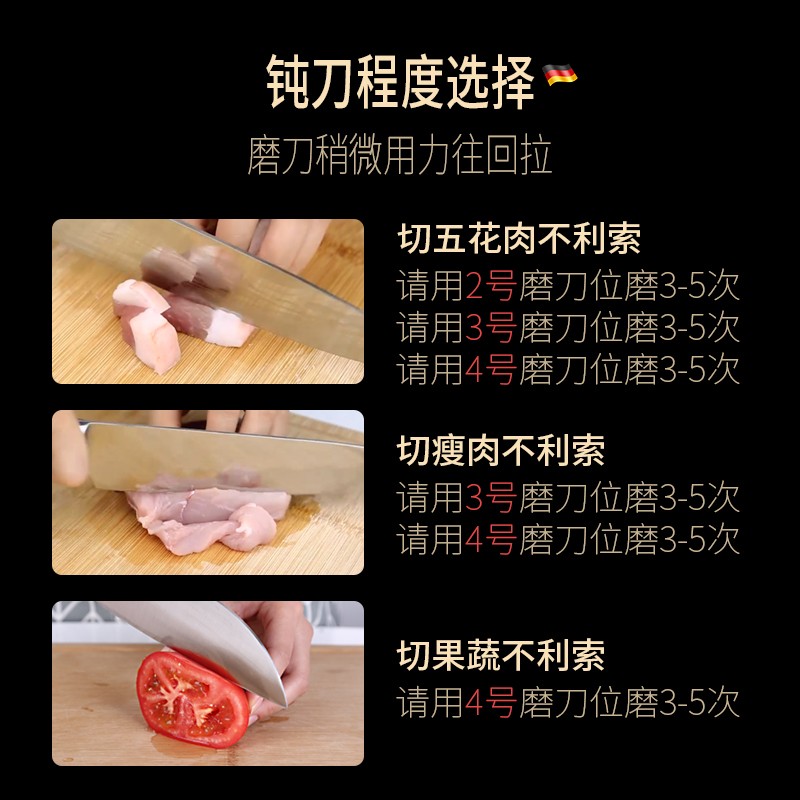 钝刀程度选择

磨刀稍微用力往回拉

切五花肉不利索
请用2号磨刀位磨3-5次
请用3号磨刀位磨3-5次
请用4号磨刀位磨3-5次

切瘦肉不利索
请用3号磨刀位磨3-5次
请用4号磨刀位磨3-5次

切果蔬不利索
请用4号磨刀位磨3-5次