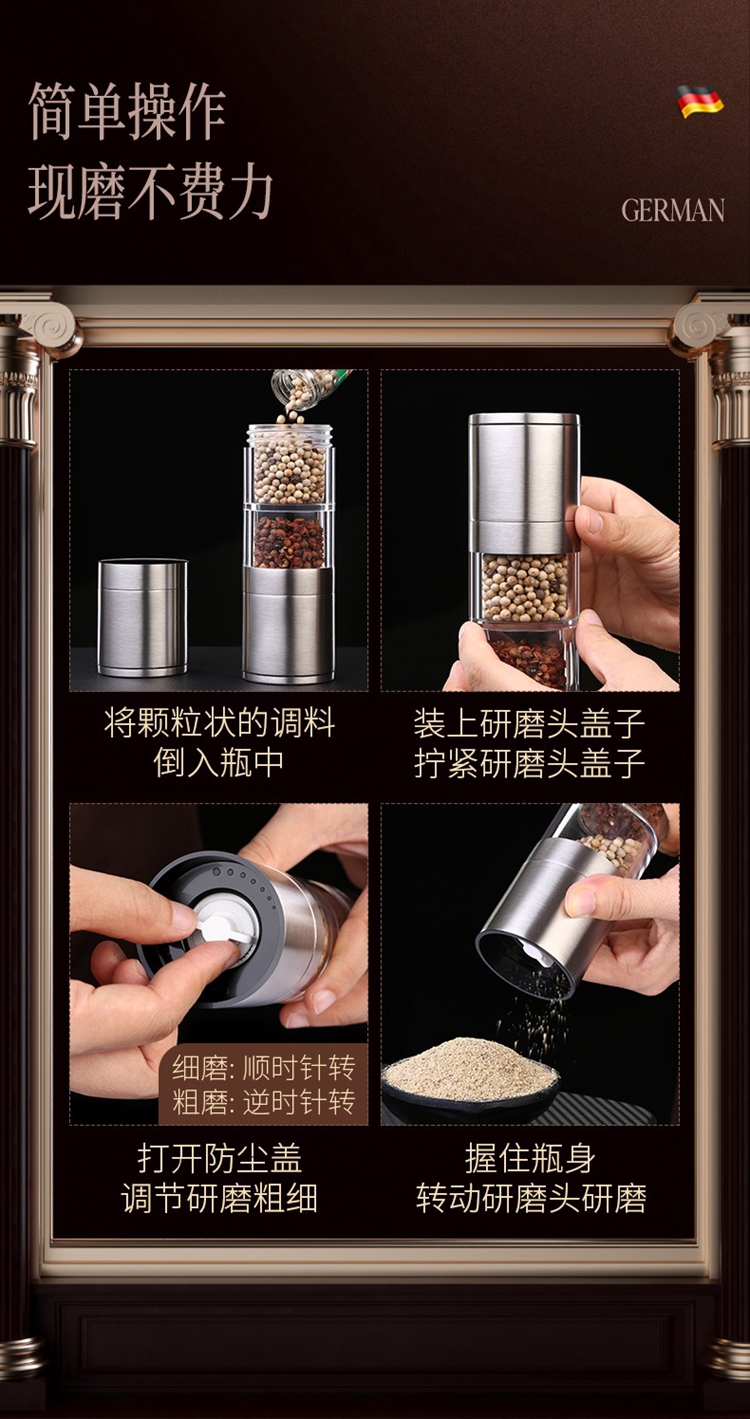 简单操作
现磨不费力

GERMAN

将颗粒状的调料
倒入瓶中

装上研磨头盖子
拧紧研磨头盖子

细磨: 顺时针转
粗磨: 逆时针转

打开防尘盖
调节研磨粗细

握住瓶身
转动研磨头研磨