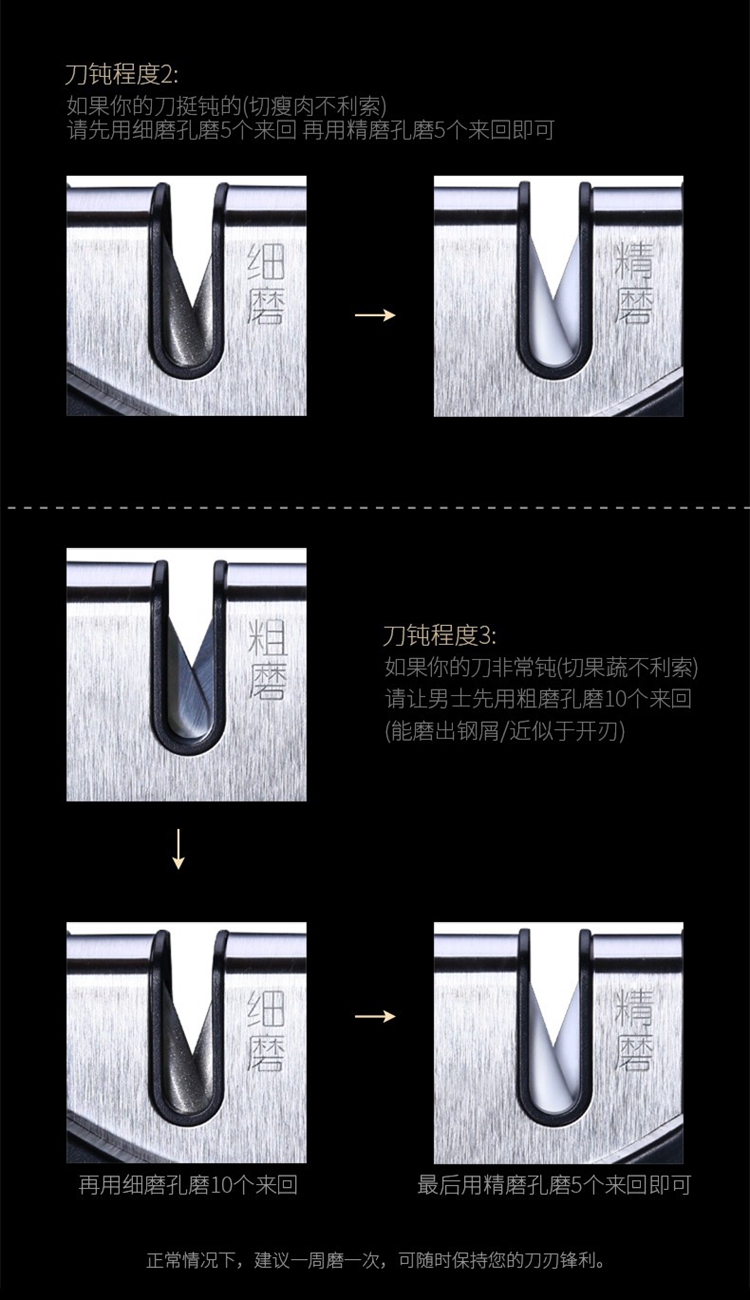 刀钝程度2:
如果你的刀挺钝的(切瘦肉不利索)
请先用细磨孔磨5个来回 再用精磨孔磨5个来回即可

细磨

精磨

粗磨

刀钝程度3:
如果你的刀非常钝(切果蔬不利索)
请让男士先用粗磨孔磨10个来回
(能磨出钢屑/近似于开刃)

细磨

精磨

再用细磨孔磨10个来回

最后用精磨孔磨5个来回即可

正常情况下，建议一周磨一次，可随时保持您的刀刃锋利。