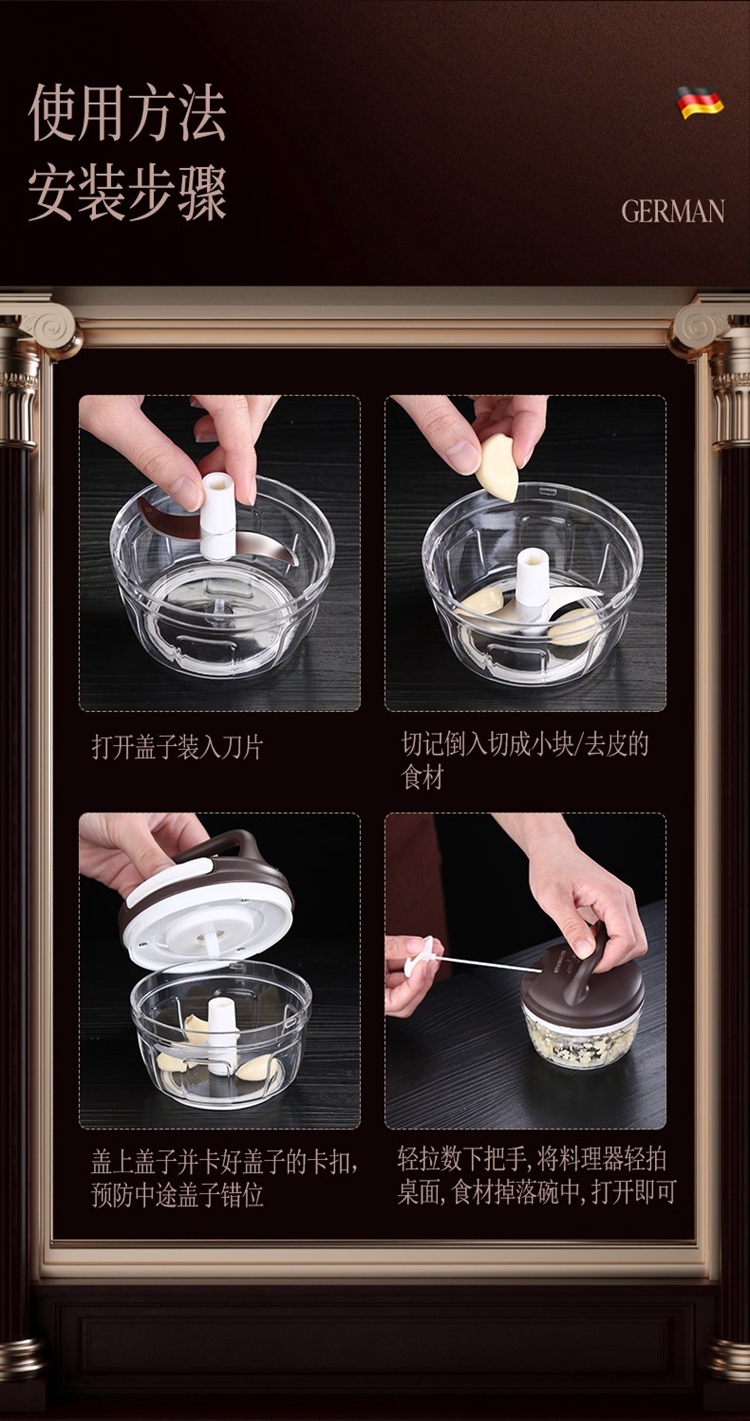 使用方法
安装步骤

GERMAN

打开盖子装入刀片

切记倒入切成小块/去皮的食材

盖上盖子并卡好盖子的卡扣，预防中途盖子错位

轻拉数下把手，将料理器轻拍桌面，食材掉落碗中，打开即可