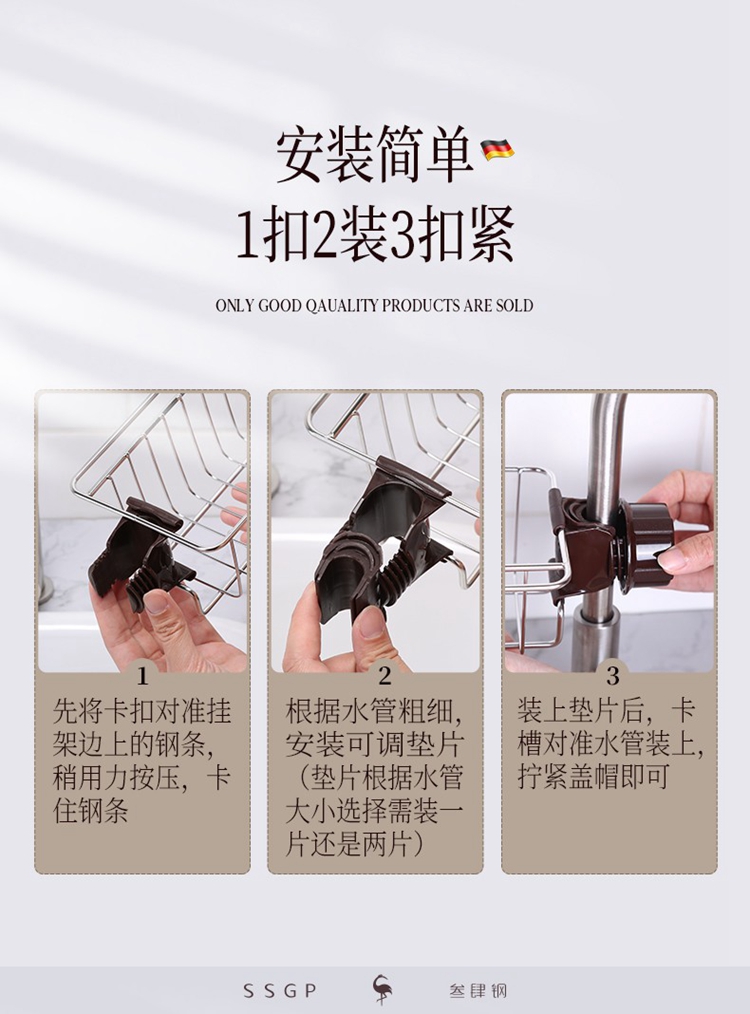 安装简单
1扣2装3扣紧

ONLY GOOD QAUALITY PRODUCTS ARE SOLD

1
先将卡扣对准挂架边上的钢条，稍用力按压，卡住钢条

2
根据水管粗细，安装可调垫片（垫片根据水管大小选择需装一片还是两片）

3
装上垫片后，卡槽对准水管装上，拧紧盖帽即可

SSGP 叁肆钢