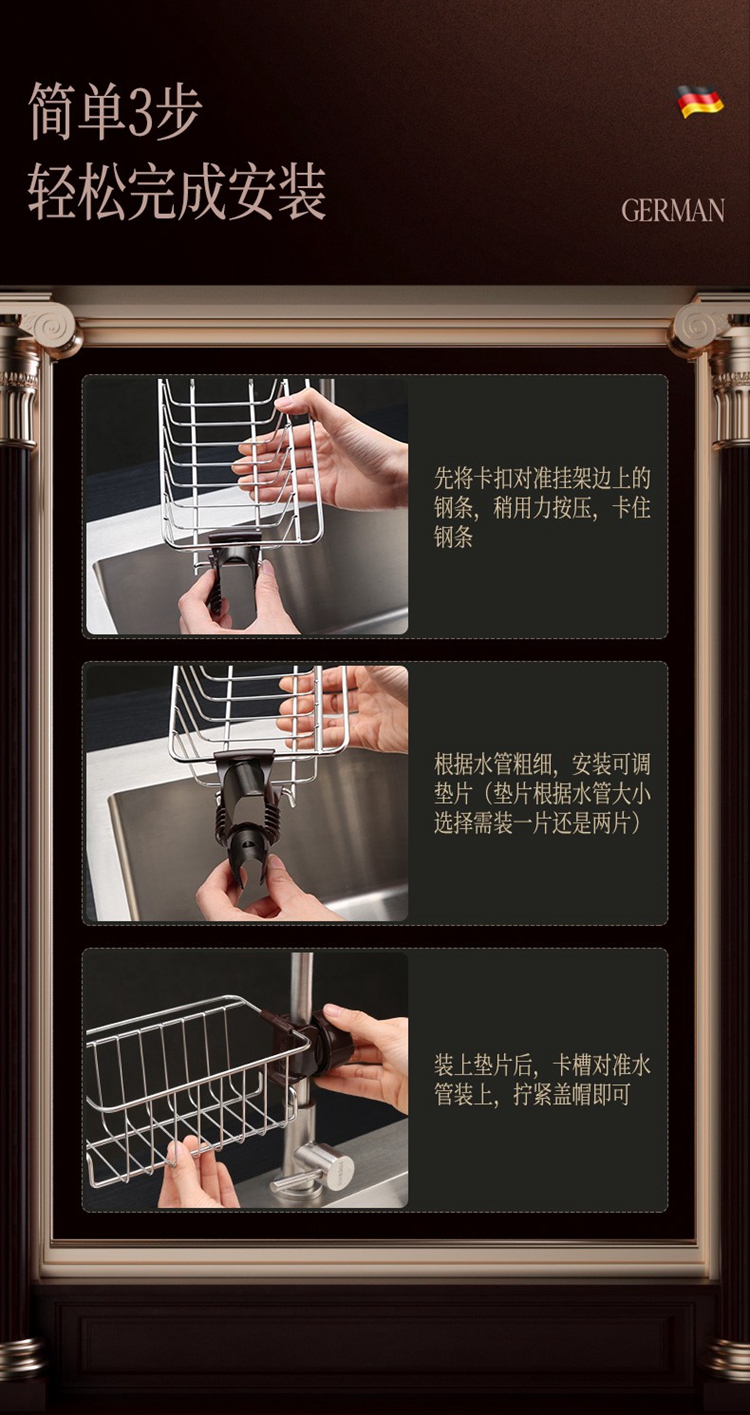 简单3步
轻松完成安装

GERMAN

先将卡扣对准挂架边上的钢条，稍用力按压，卡住钢条

根据水管粗细，安装可调垫片（垫片根据水管大小选择需装一片还是两片）

装上垫片后，卡槽对准水管装上，拧紧盖帽即可