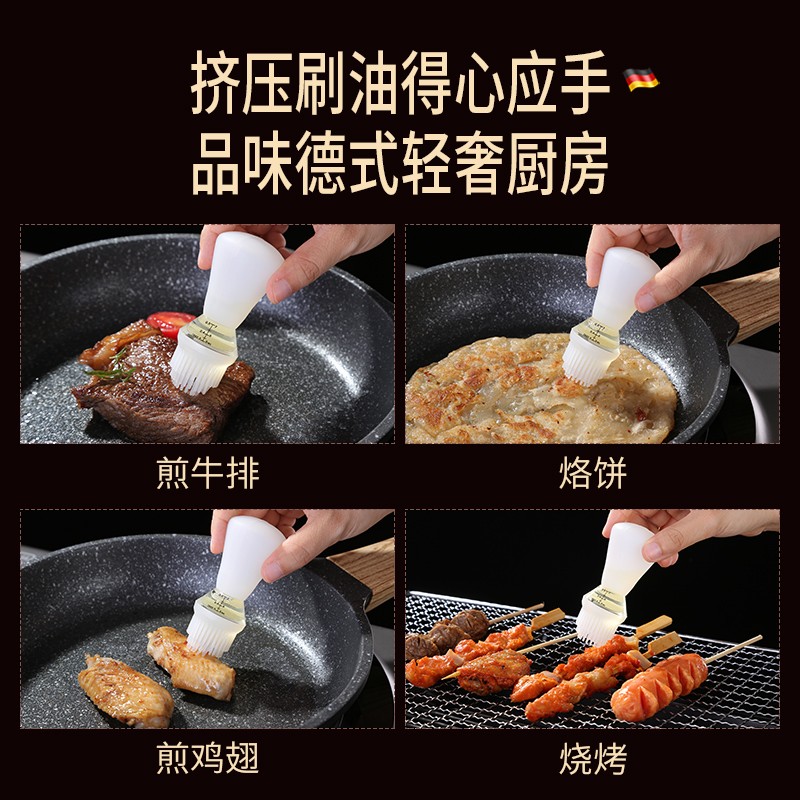 挤压刷油得心应手
品味德式轻奢厨房

煎牛排

烙饼

煎鸡翅

烧烤