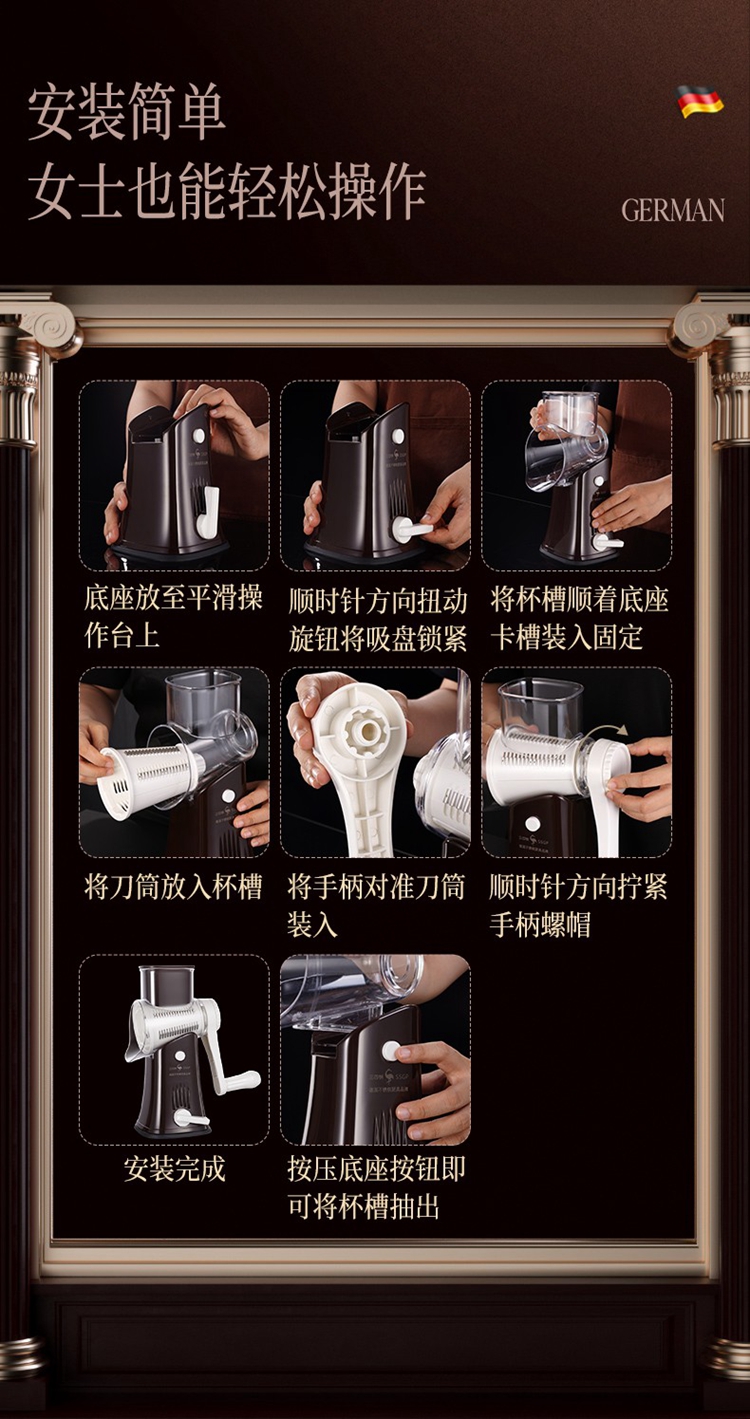 安装简单
女士也能轻松操作

GERMAN

底座放至平滑操作台上

顺时针方向扭动旋钮将吸盘锁紧

将杯槽顺着底座卡槽装入固定

将刀筒放入杯槽

将手柄对准刀筒装入

顺时针方向拧紧手柄螺帽

安装完成

按压底座按钮即可将杯槽抽出