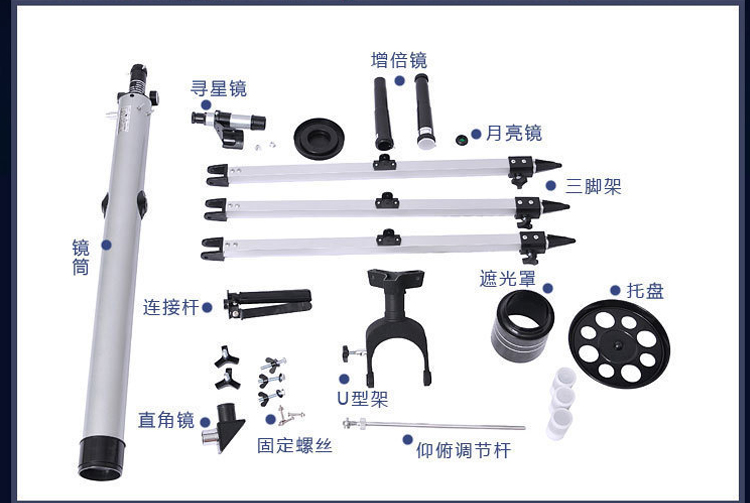 增倍镜
寻星镜
月亮镜
三脚架
镜筒
遮光罩
托盘
连接杆
U型架
直角镜
固定螺丝
仰俯调节杆