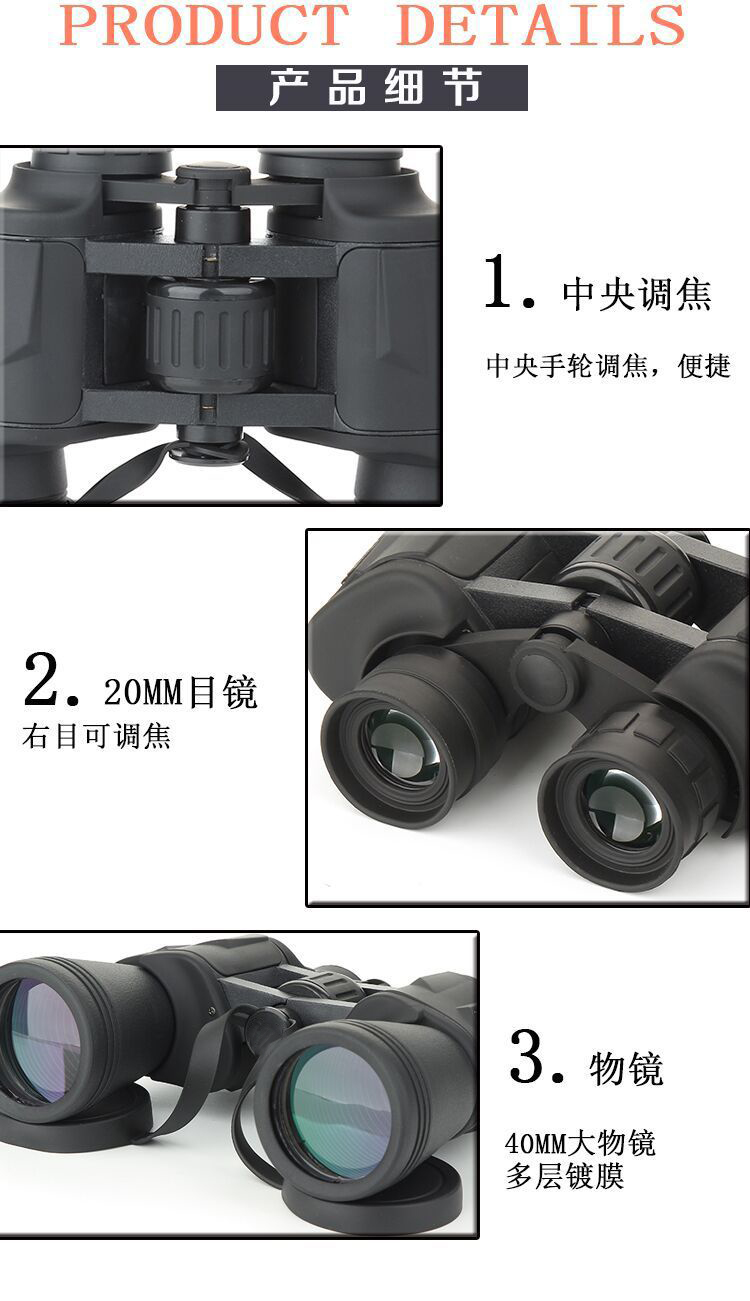 PRODUCT DETAILS

产品细节

1. 中央调焦

中央手轮调焦，便捷

2. 20MM目镜

右目可调焦

3. 物镜

40MM大物镜
多层镀膜