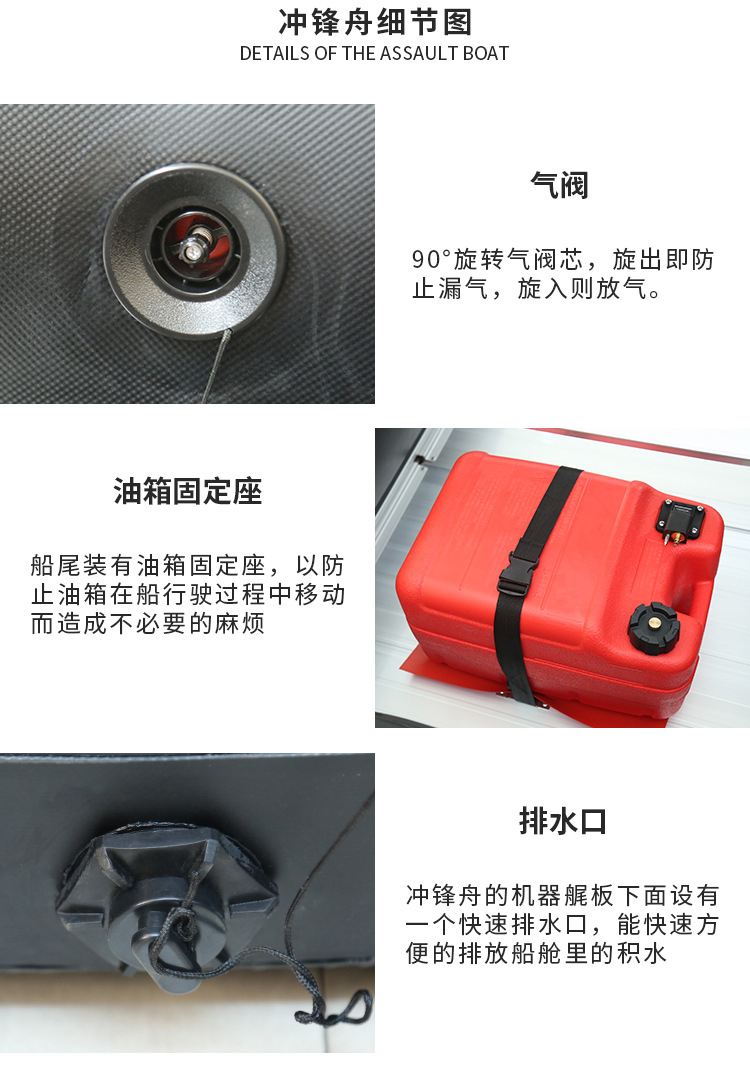 冲锋舟细节图
DETAILS OF THE ASSAULT BOAT

气阀

90°旋转气阀芯，旋出即防止漏气，旋入则放气。

油箱固定座

船尾装有油箱固定座，以防止油箱在船行驶过程中移动而造成不必要的麻烦

排水口

冲锋舟的机器艉板下面设有一个快速排水口，能快速方便的排放船舱里的积水