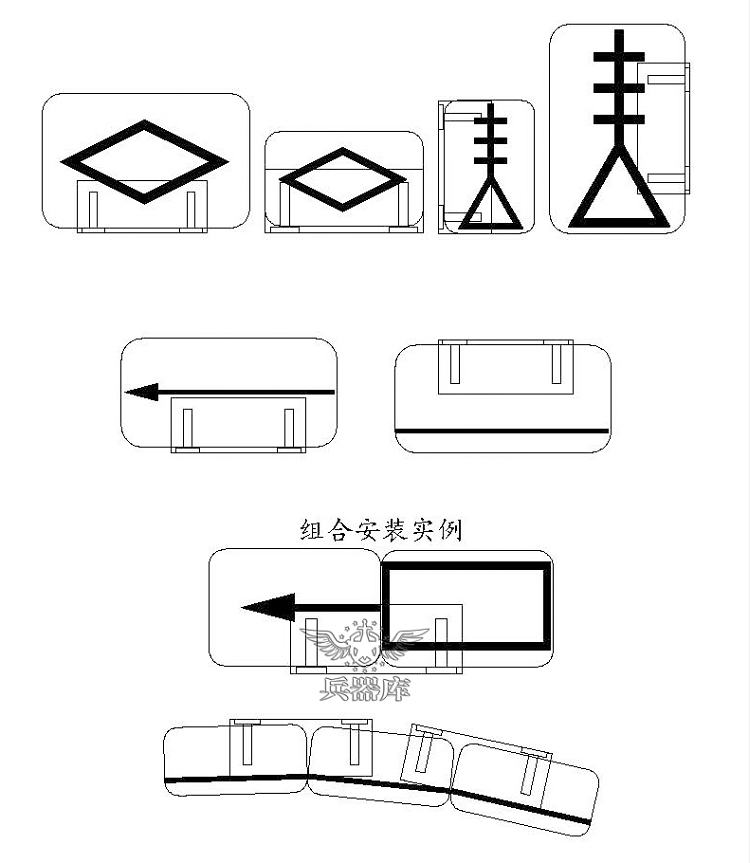 组合安装实例

兵器库