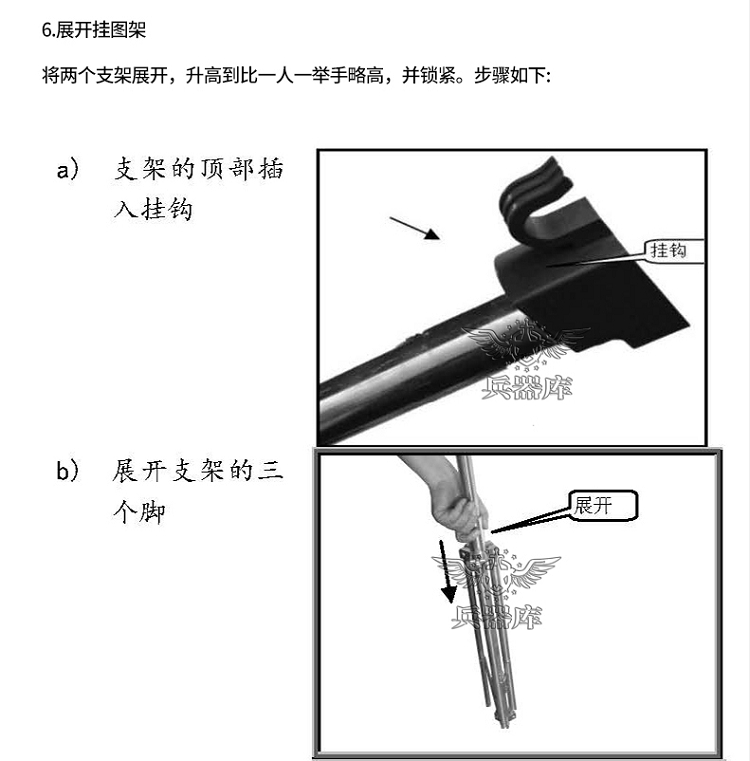 6.展开挂图架

将两个支架展开，升高到比一人一举手略高，并锁紧。步骤如下:

a） 支架的顶部插入挂钩

挂钩

兵器库

b） 展开支架的三个脚

展开

兵器库