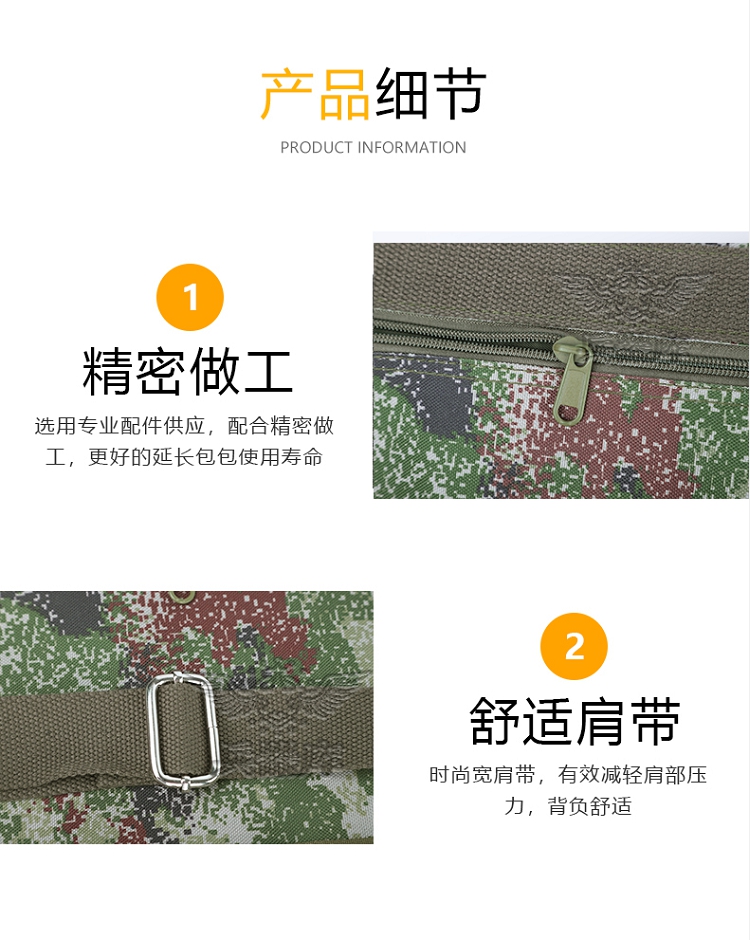 产品细节
PRODUCT INFORMATION

1
精密做工
选用专业配件供应，配合精密做工，更好的延长包包使用寿命

2
舒适肩带
时尚宽肩带，有效减轻肩部压力，背负舒适