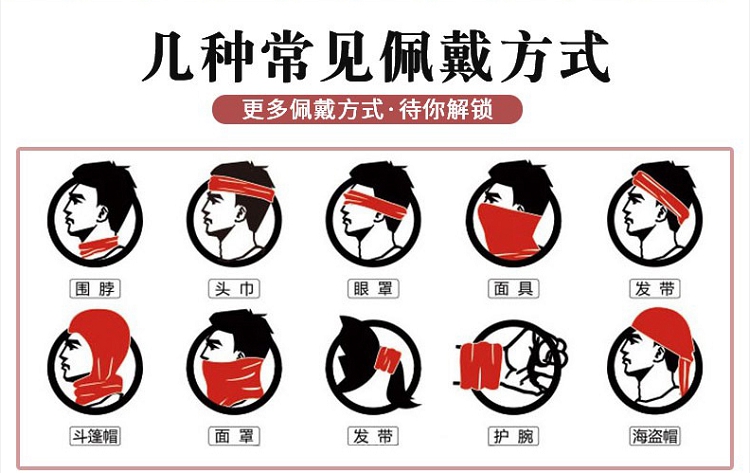 几种常见佩戴方式

更多佩戴方式·待你解锁

围脖 头巾 眼罩 面具 发带

斗篷帽 面罩 发带 护腕 海盗帽