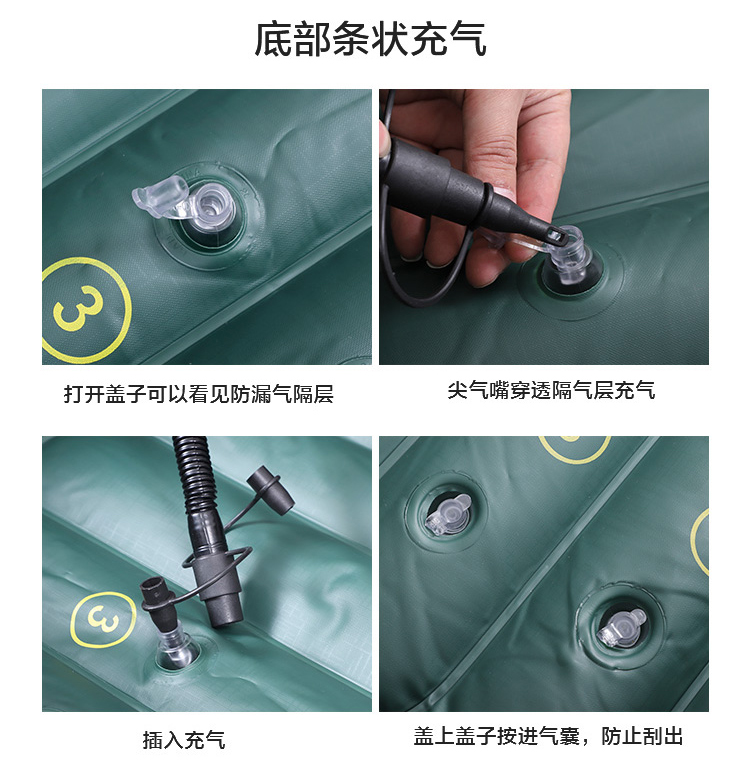 底部条状充气

3

打开盖子可以看见防漏气隔层

尖气嘴穿透隔气层充气

3

插入充气

盖上盖子按进气囊，防止刮出