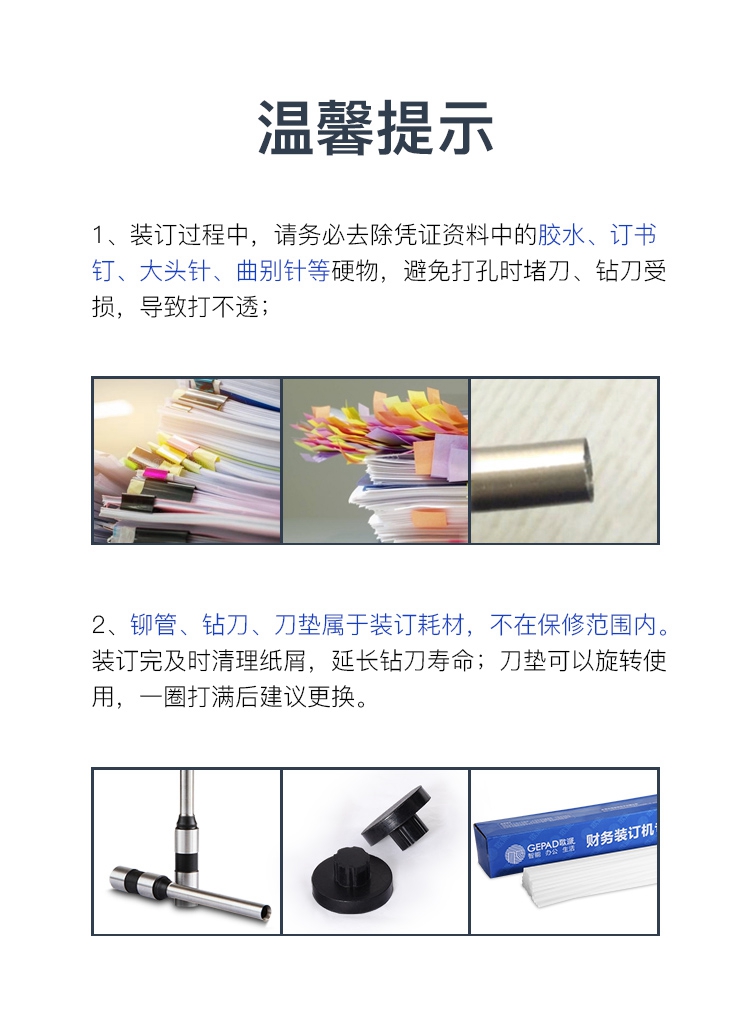 温馨提示

1、装订过程中，请务必去除凭证资料中的胶水、订书钉、大头针、曲别针等硬物，避免打孔时堵刀、钻刀受损，导致打不透；

2、铆管、钻刀、刀垫属于装订耗材，不在保修范围内。装订完及时清理纸屑，延长钻刀寿命；刀垫可以旋转使用，一圈打满后建议更换。

GEPAD歌派 智能 办公 生活
财务装订机