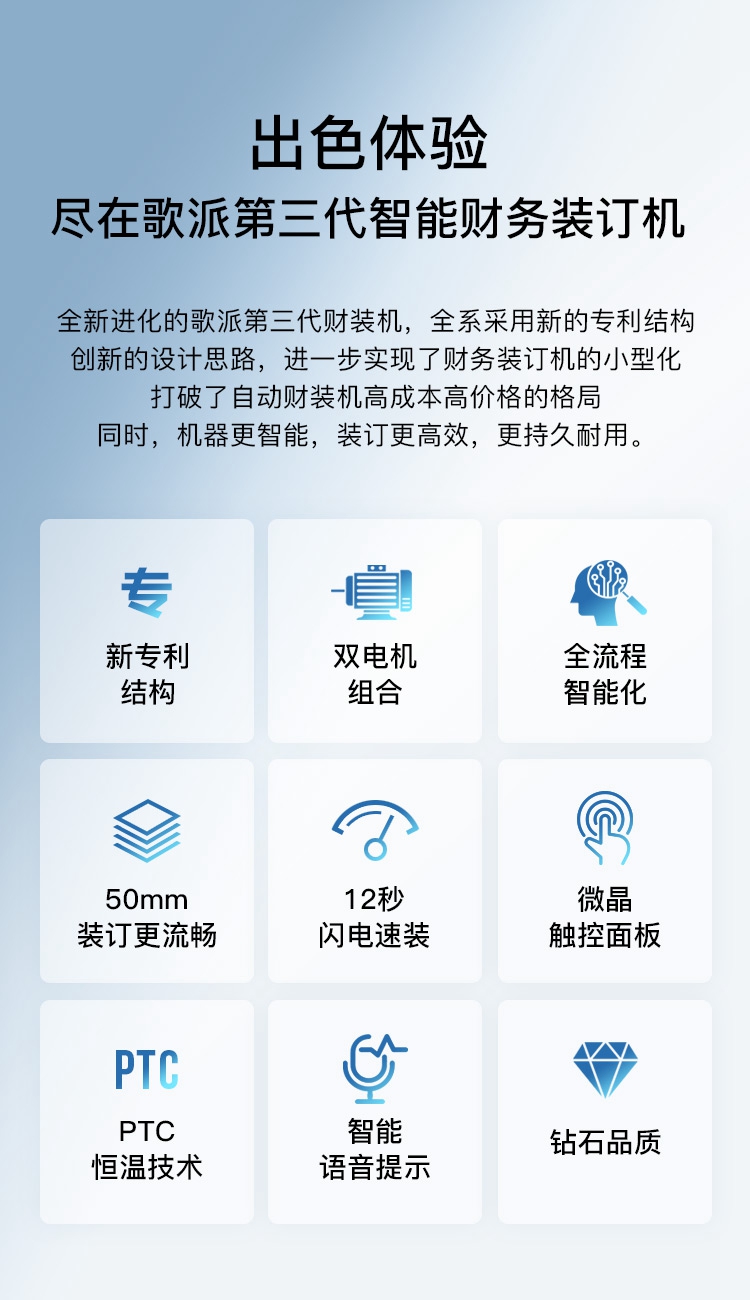 出色体验
尽在歌派第三代智能财务装订机

全新进化的歌派第三代财装机，全系采用新的专利结构
创新的设计思路，进一步实现了财务装订机的小型化
打破了自动财装机高成本高价格的格局
同时，机器更智能，装订更高效，更持久耐用。

专
新专利
结构

双电机
组合

全流程
智能化

50mm
装订更流畅

12秒
闪电速装

微晶
触控面板

PTC
PTC
恒温技术

智能
语音提示

钻石品质