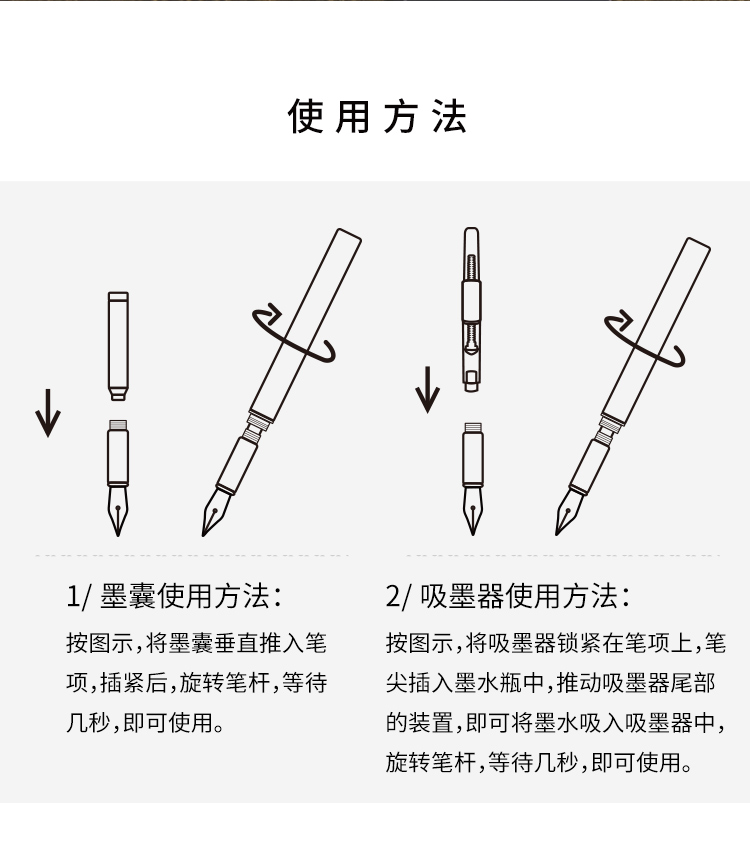 使用方法

1/ 墨囊使用方法:

按图示,将墨囊垂直推入笔项,插紧后,旋转笔杆,等待几秒,即可使用。

2/ 吸墨器使用方法:

按图示,将吸墨器锁紧在笔项上,笔尖插入墨水瓶中,推动吸墨器尾部的装置,即可将墨水吸入吸墨器中,旋转笔杆,等待几秒,即可使用。