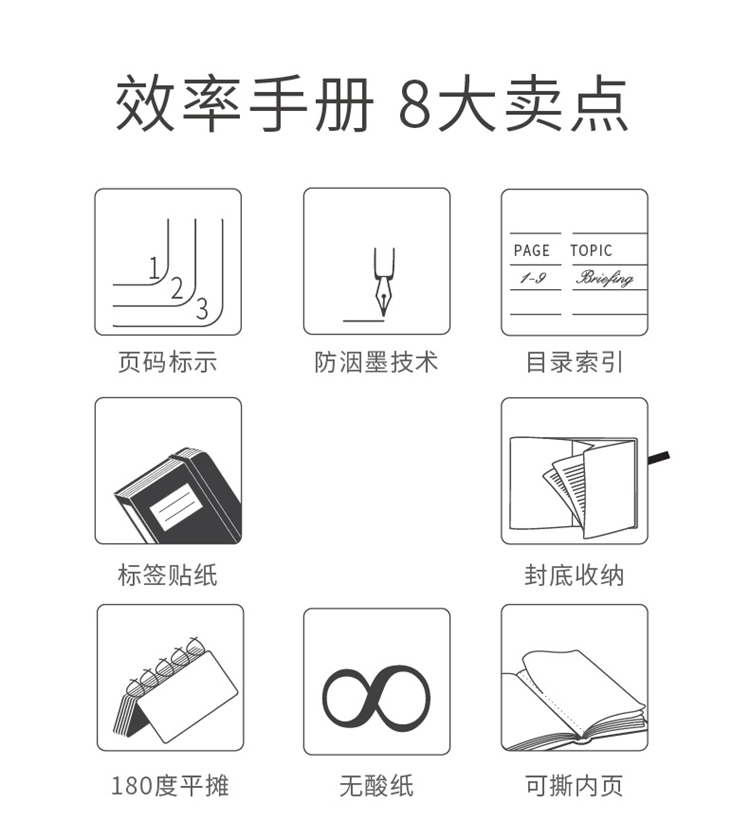 效率手册 8大卖点

1 2 3

页码标示

防洇墨技术

PAGE TOPIC
1-9 Briefing

目录索引

标签贴纸

封底收纳

180度平摊

无酸纸

可撕内页