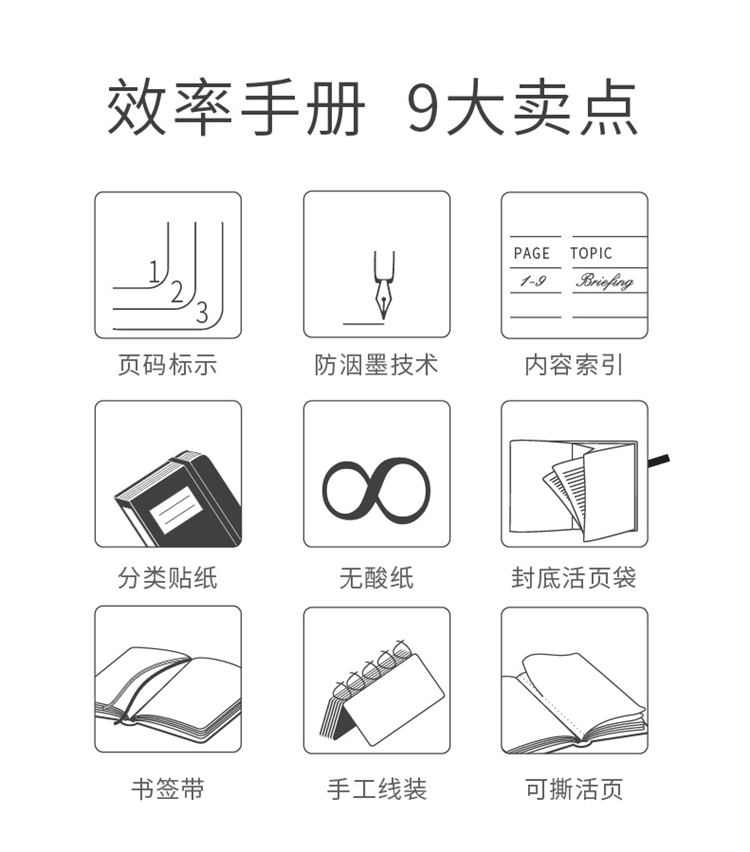 效率手册 9大卖点

1
2
3

页码标示

防洇墨技术

PAGE TOPIC
1-9 Briefing

内容索引

分类贴纸

无酸纸

封底活页袋

书签带

手工线装

可撕活页