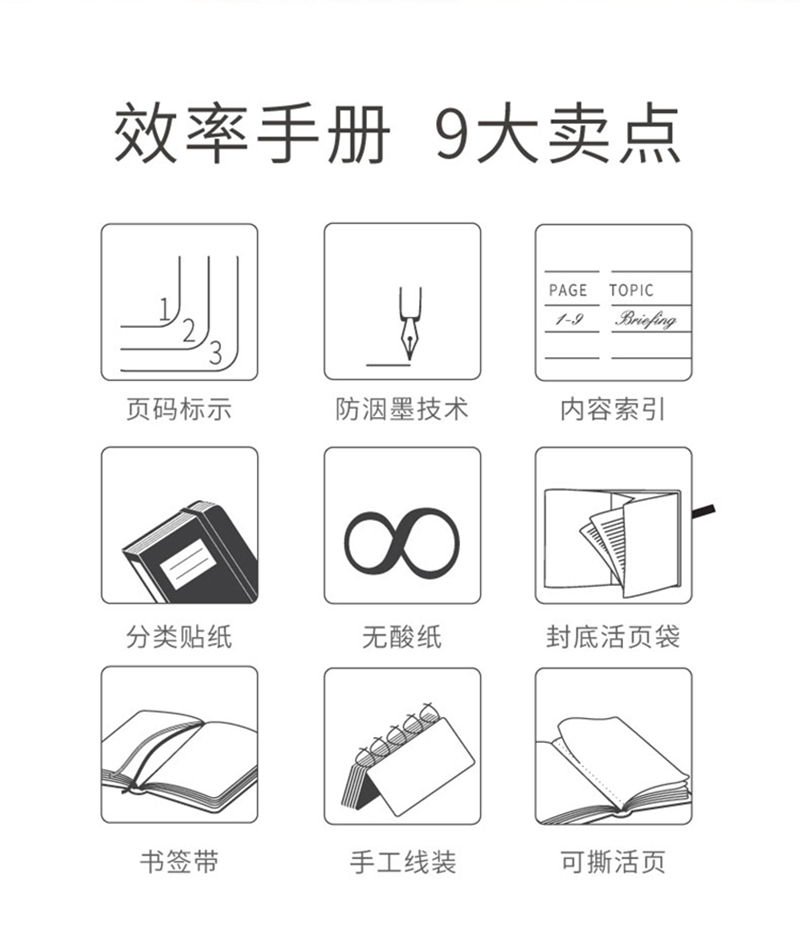 效率手册 9大卖点

1
2
3

页码标示

防洇墨技术

PAGE TOPIC
1-9 Briefing

内容索引

分类贴纸

无酸纸

封底活页袋

书签带

手工线装

可撕活页