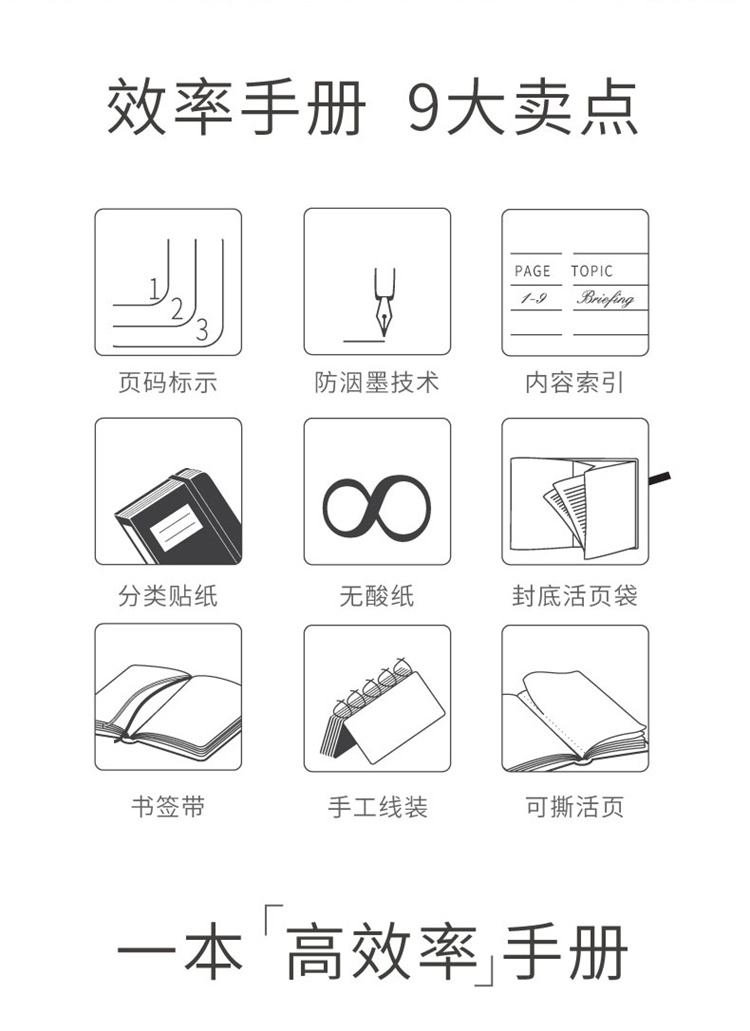 效率手册 9大卖点

1
2
3
页码标示

防洇墨技术

PAGE TOPIC
1-9 Briefing
内容索引

分类贴纸

无酸纸

封底活页袋

书签带

手工线装

可撕活页

一本「高效率」手册