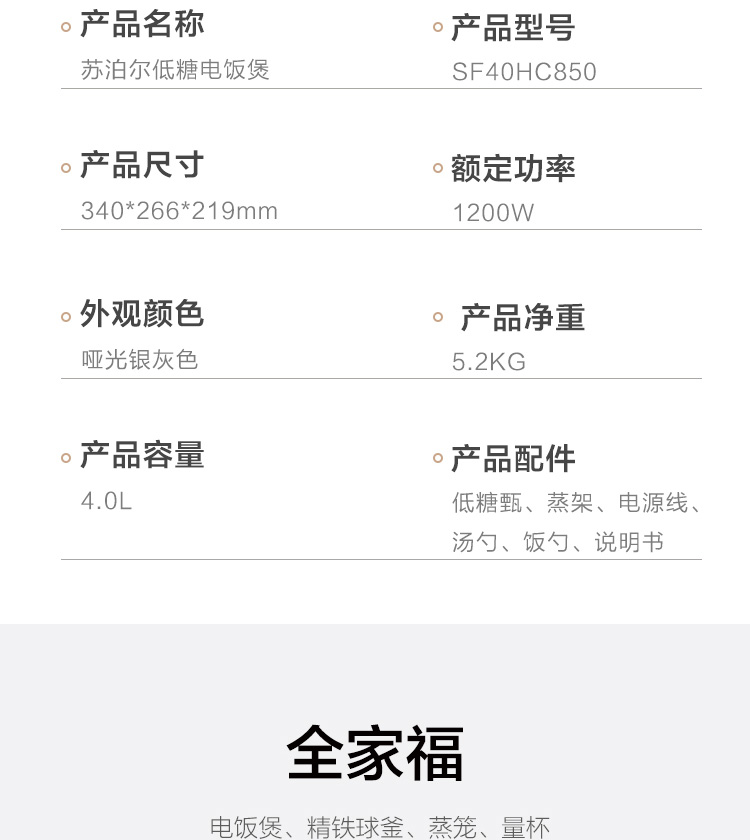 产品名称
苏泊尔低糖电饭煲

产品型号
SF40HC850

产品尺寸
340*266*219mm

额定功率
1200W

外观颜色
哑光银灰色

产品净重
5.2KG

产品容量
4.0L

产品配件
低糖甑、蒸架、电源线、汤勺、饭勺、说明书

全家福

电饭煲、精铁球釜、蒸笼、量杯