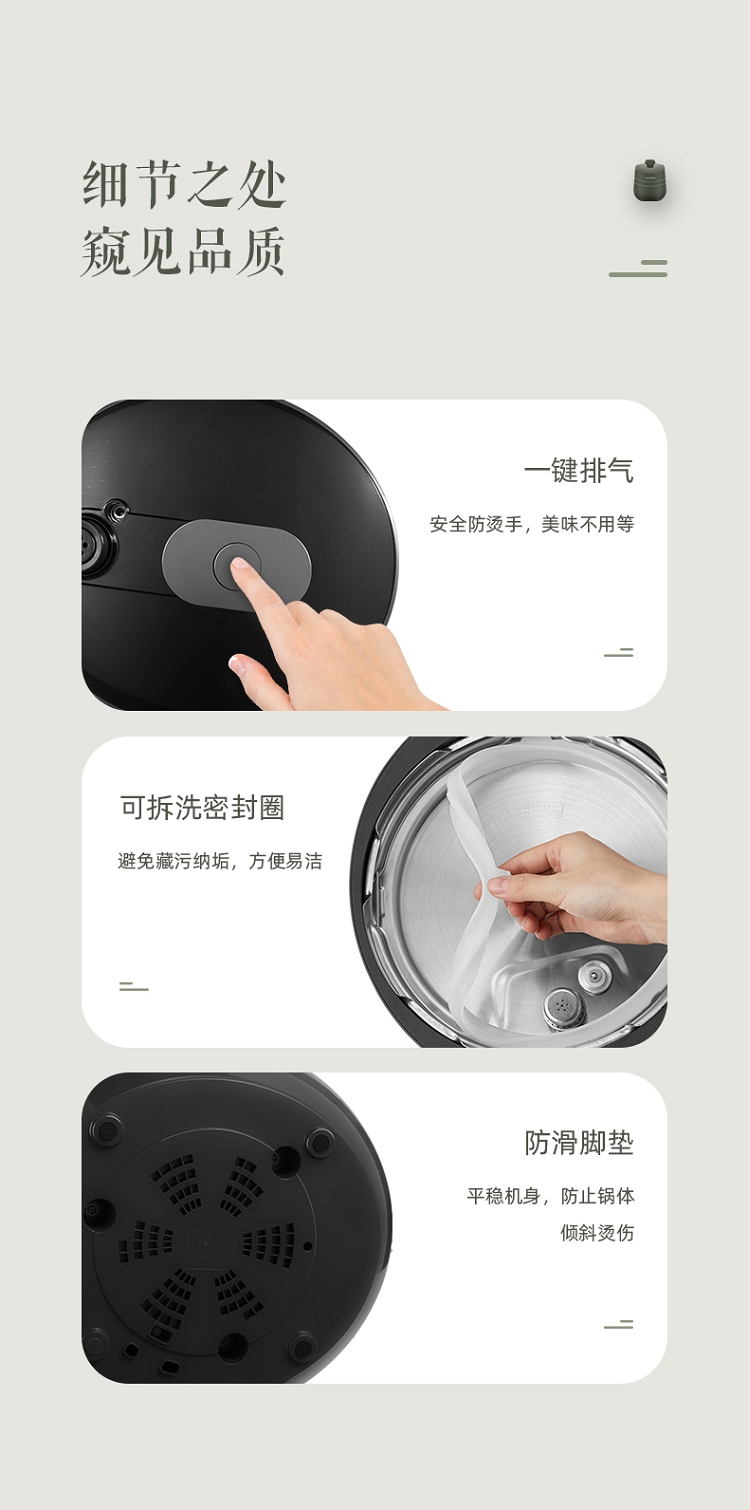 细节之处
窥见品质

一键排气
安全防烫手，美味不用等

可拆洗密封圈
避免藏污纳垢，方便易洁

防滑脚垫
平稳机身，防止锅体倾斜烫伤