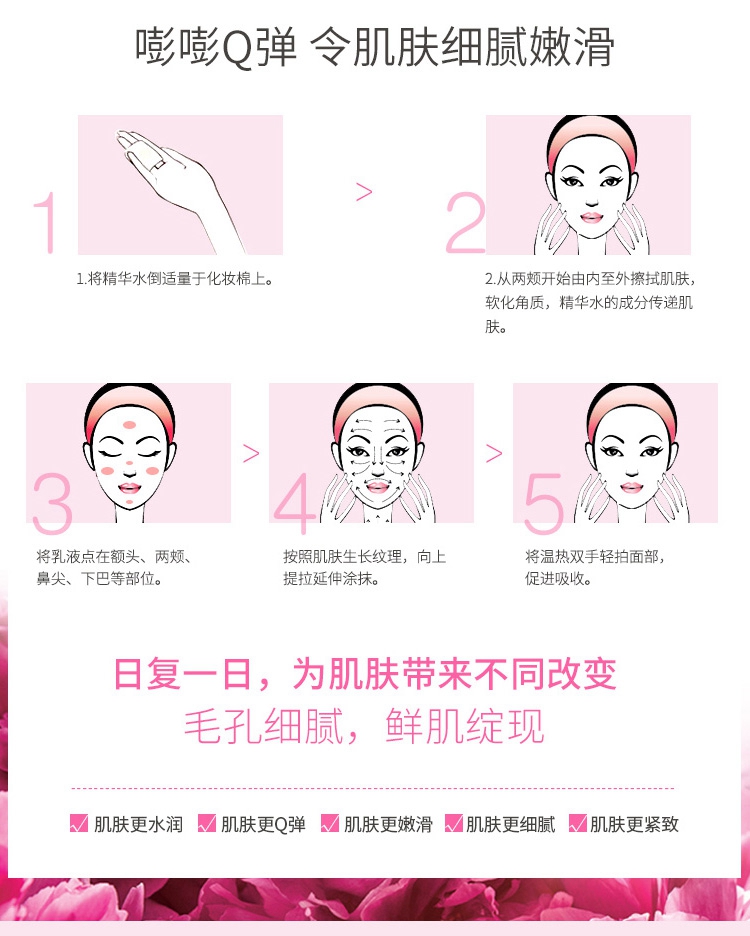 嘭嘭Q弹 令肌肤细腻嫩滑

1

1.将精华水倒适量于化妆棉上。

>

2

2.从两颊开始由内至外擦拭肌肤，软化角质，精华水的成分传递肌肤。

3

将乳液点在额头、两颊、鼻尖、下巴等部位。

>

4

按照肌肤生长纹理，向上提拉延伸涂抹。

>

5

将温热双手轻拍面部，促进吸收。

日复一日，为肌肤带来不同改变

毛孔细腻，鲜肌绽现

肌肤更水润 肌肤更Q弹 肌肤更嫩滑 肌肤更细腻 肌肤更紧致