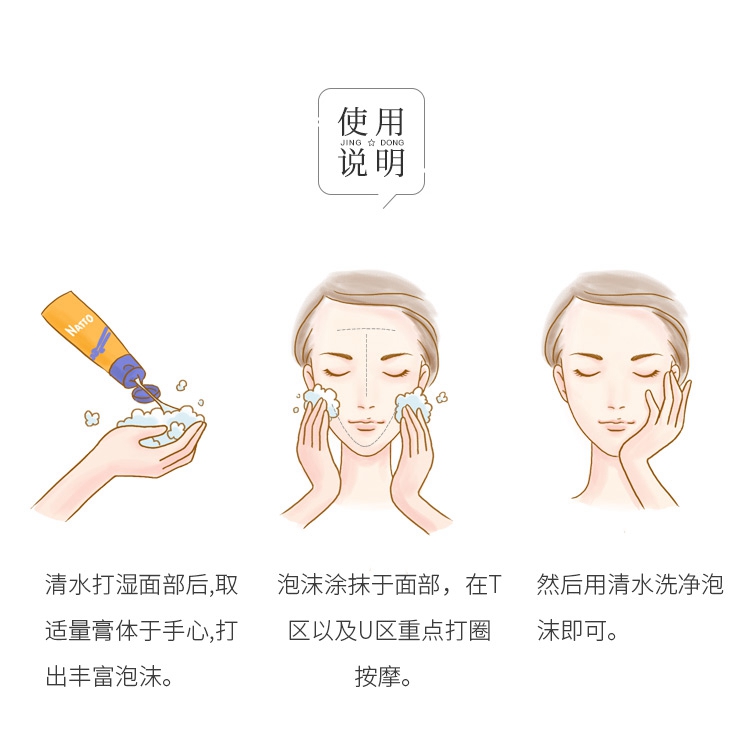 使用
JING ☆ DONG
说明

NATTO

清水打湿面部后,取适量膏体于手心,打出丰富泡沫。

泡沫涂抹于面部，在T区以及U区重点打圈按摩。

然后用清水洗净泡沫即可。