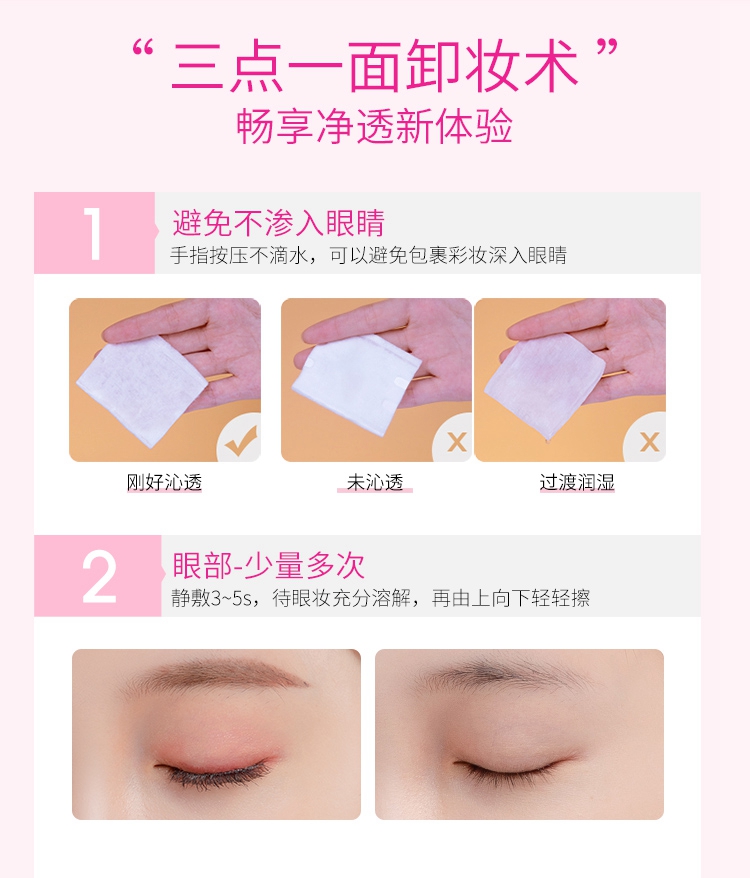 “ 三点一面卸妆术 ”
畅享净透新体验

1
避免不渗入眼睛
手指按压不滴水，可以避免包裹彩妆深入眼睛

刚好沁透

未沁透

过渡润湿

2
眼部-少量多次
静敷3~5s，待眼妆充分溶解，再由上向下轻轻擦