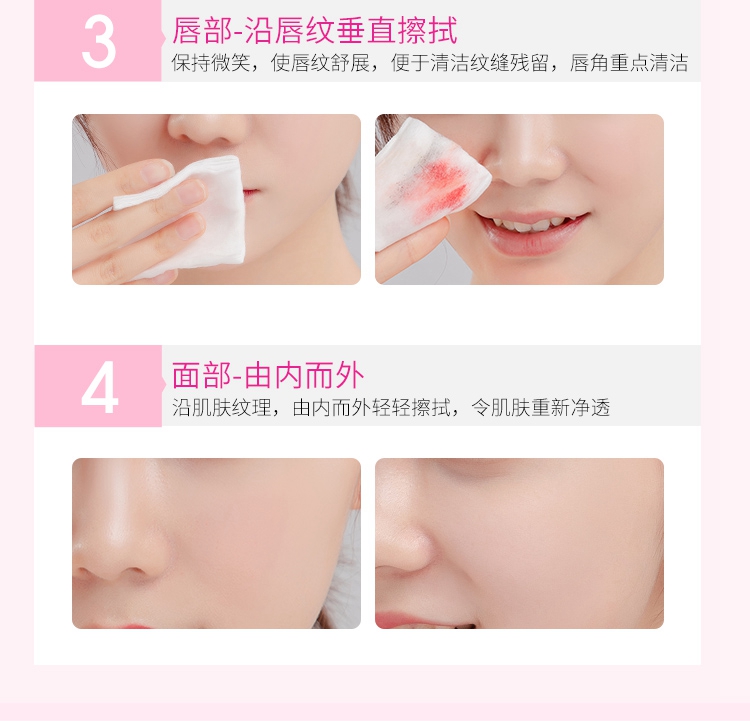 3
唇部-沿唇纹垂直擦拭
保持微笑，使唇纹舒展，便于清洁纹缝残留，唇角重点清洁

4
面部-由内而外
沿肌肤纹理，由内而外轻轻擦拭，令肌肤重新净透