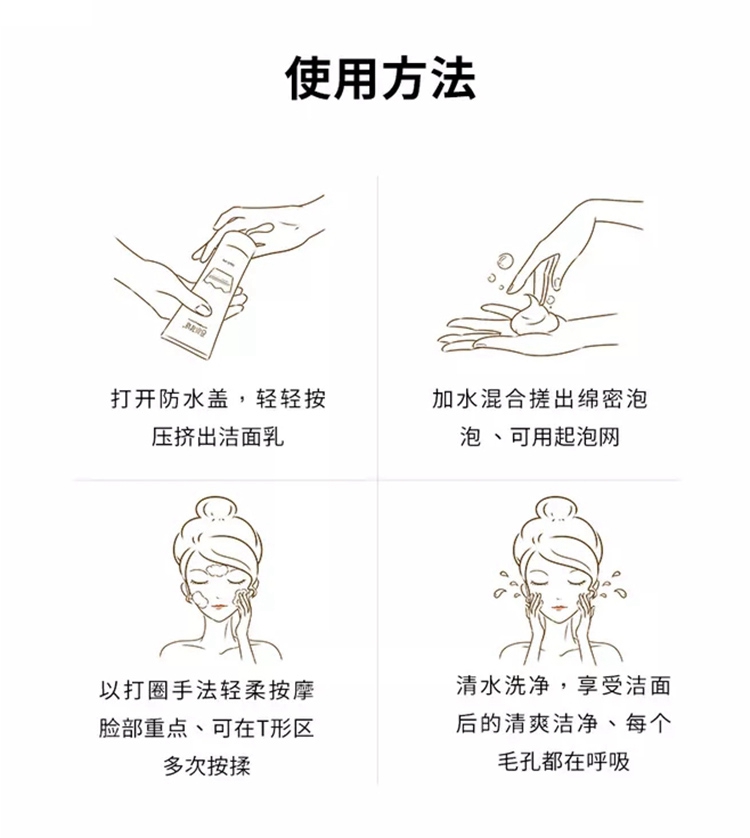 使用方法

打开防水盖，轻轻按压挤出洁面乳

加水混合搓出绵密泡泡 、可用起泡网

以打圈手法轻柔按摩脸部重点、可在T形区多次按揉

清水洗净，享受洁面后的清爽洁净、每个毛孔都在呼吸