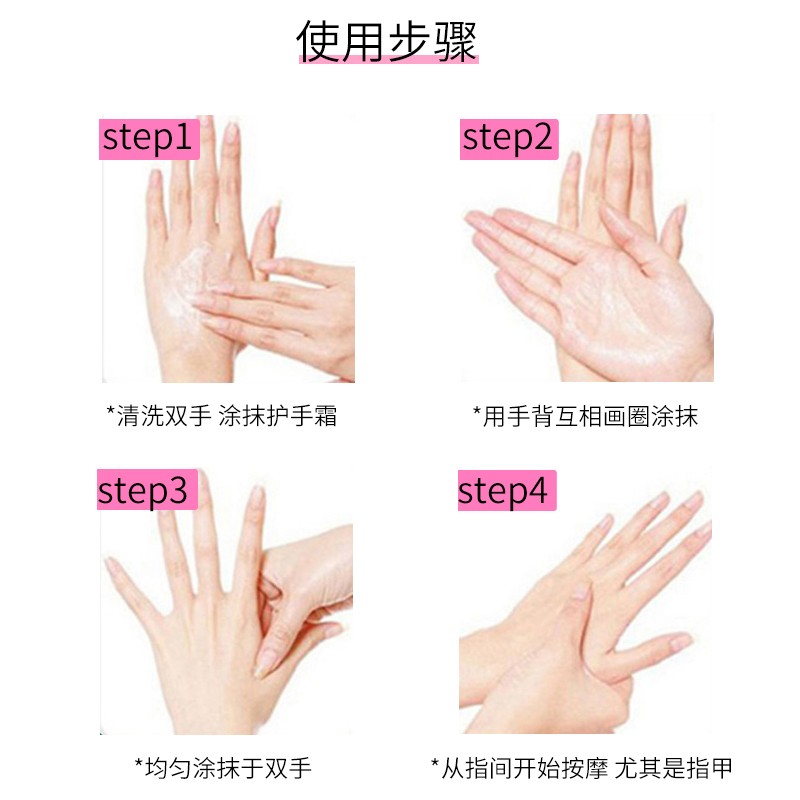 使用步骤

step1

*清洗双手 涂抹护手霜

step2

*用手背互相画圈涂抹

step3

*均匀涂抹于双手

step4

*从指间开始按摩 尤其是指甲