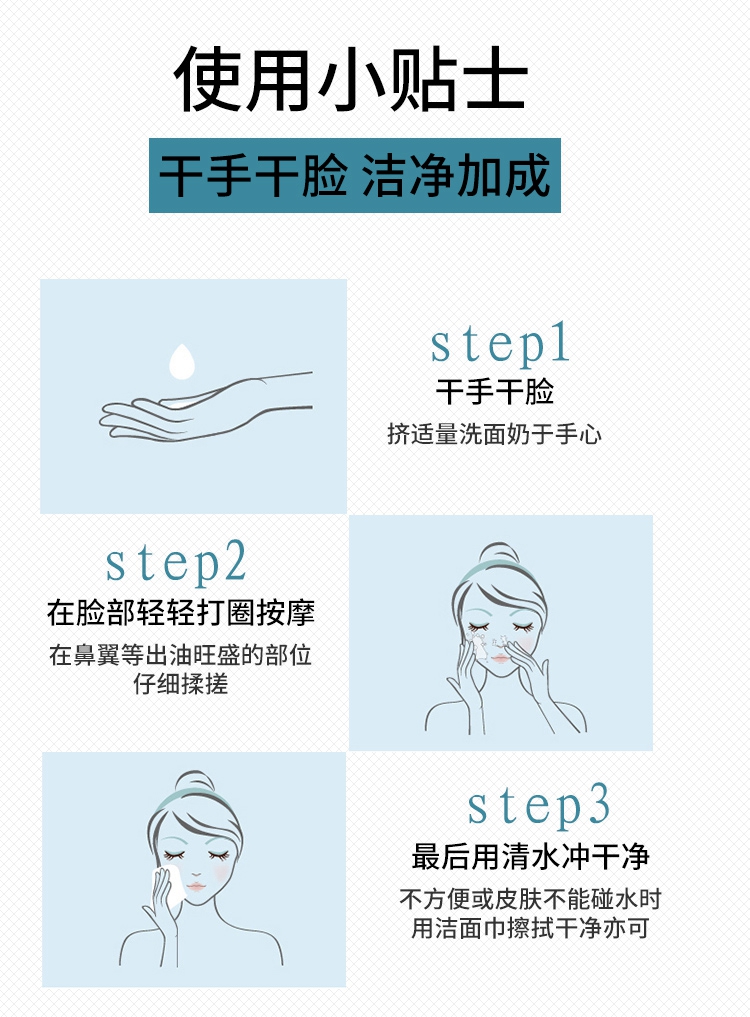 使用小贴士

干手干脸 洁净加成

step1
干手干脸
挤适量洗面奶于手心

step2
在脸部轻轻打圈按摩
在鼻翼等出油旺盛的部位仔细揉搓

step3
最后用清水冲干净
不方便或皮肤不能碰水时用洁面巾擦拭干净亦可