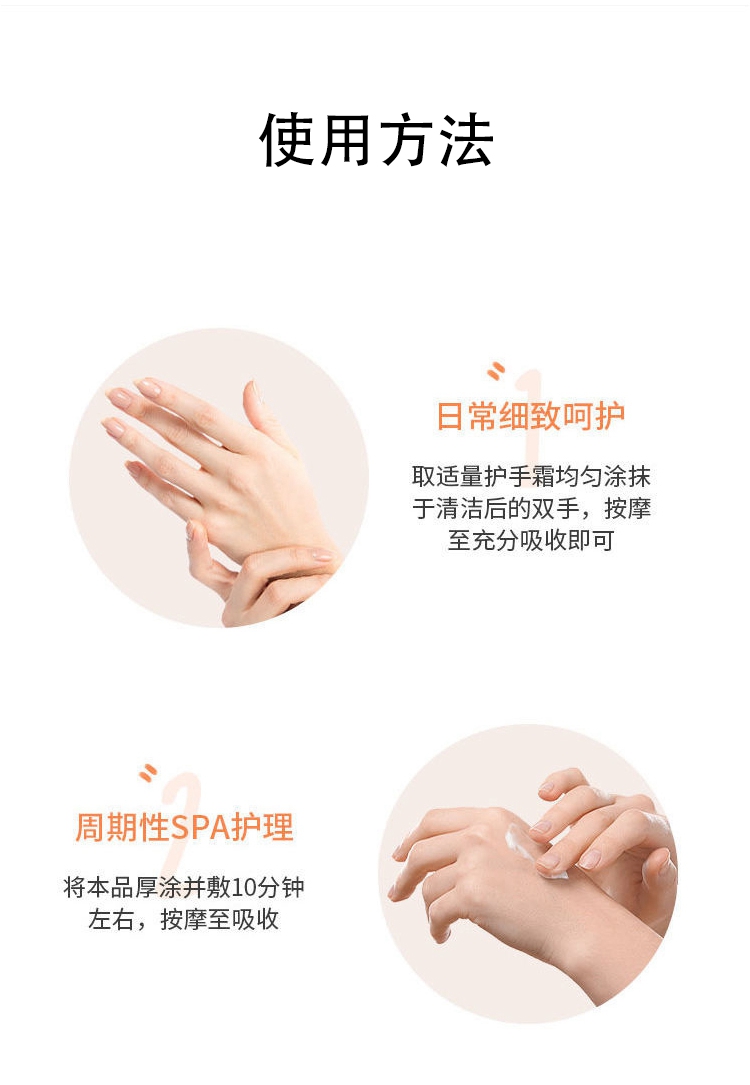 使用方法

1
日常细致呵护

取适量护手霜均匀涂抹于清洁后的双手，按摩至充分吸收即可

2
周期性SPA护理

将本品厚涂并敷10分钟左右，按摩至吸收